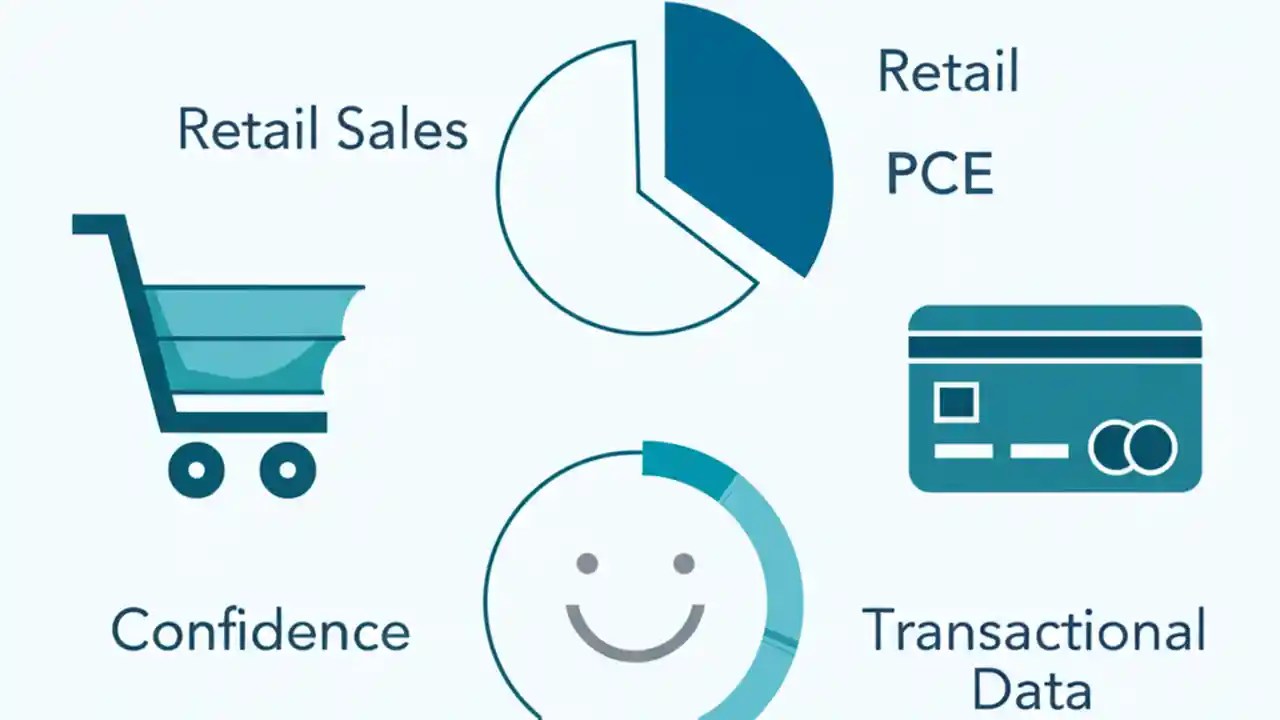 Retail Sales

Retail

PCE

Confidence

Transactional Data