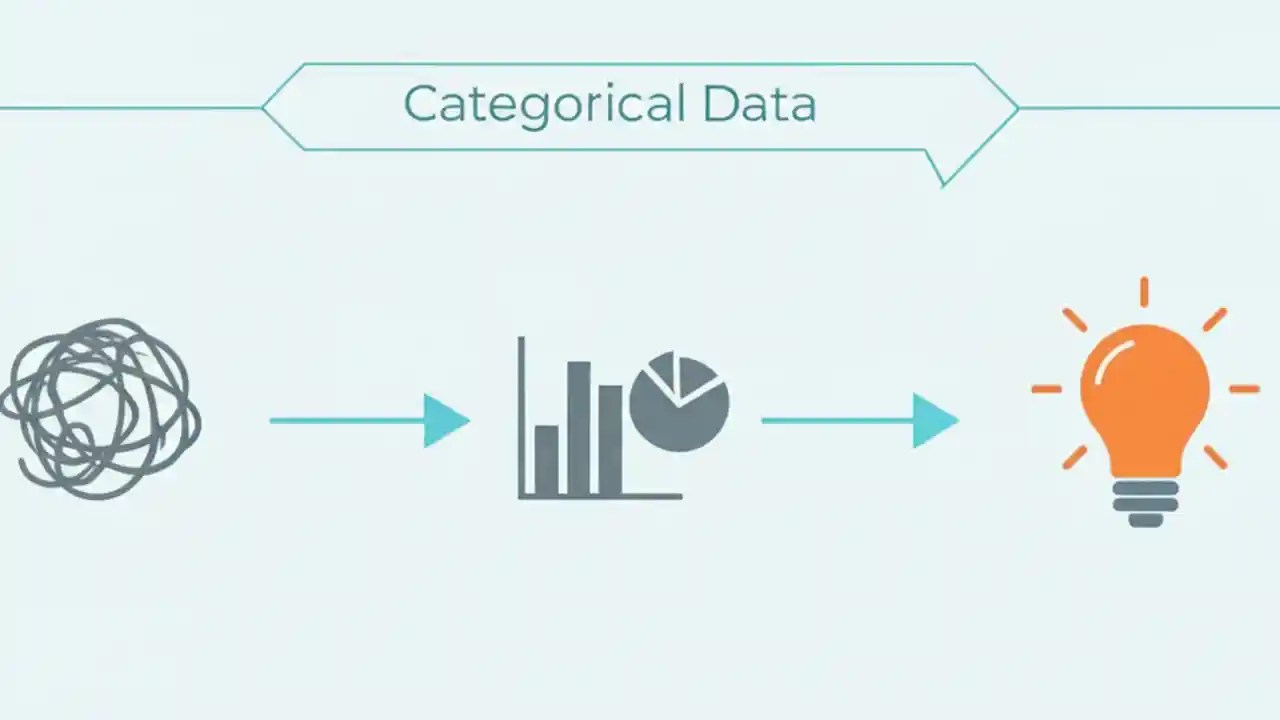 Categorical Data