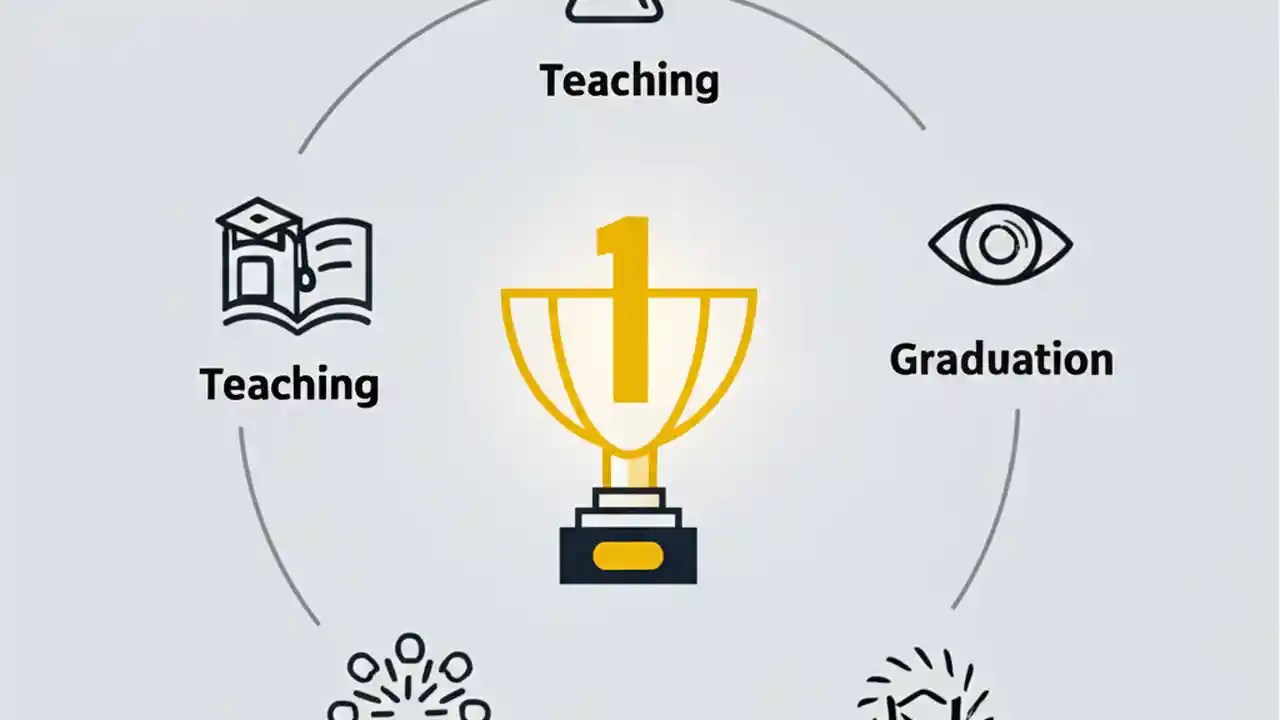 Teaching

Teaching

1

Graduation