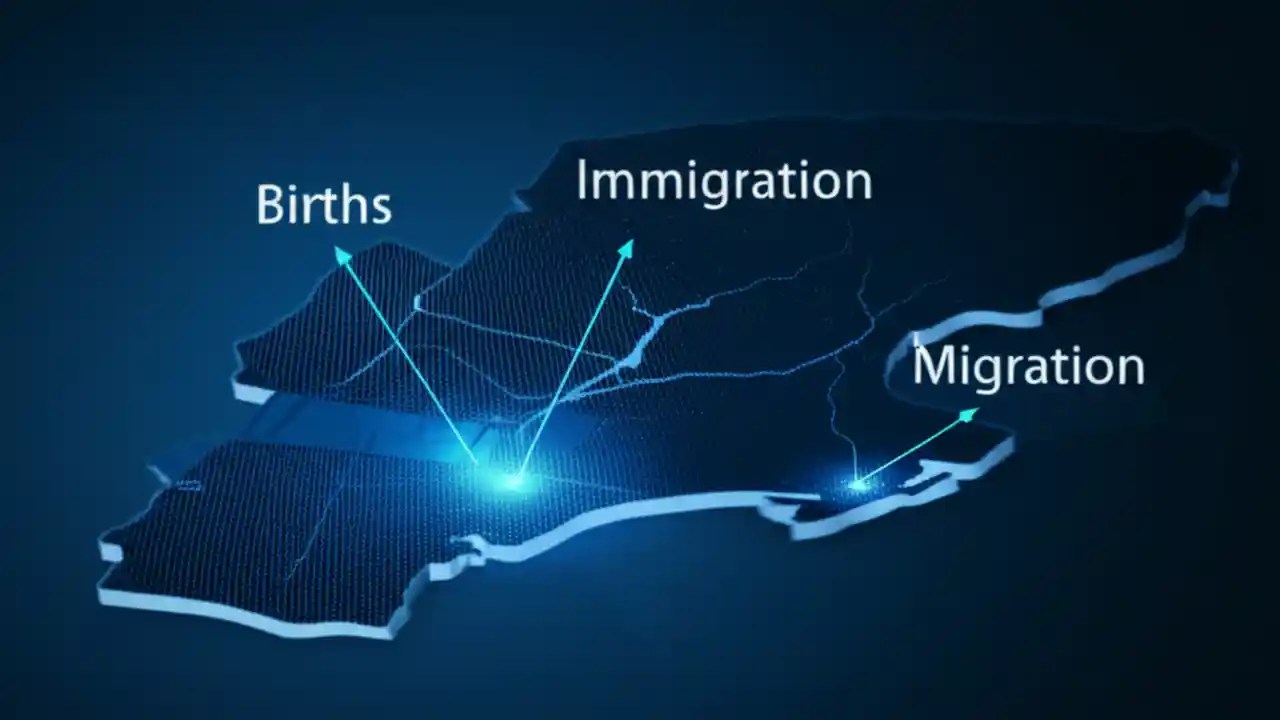 Births

Immigration

Migration