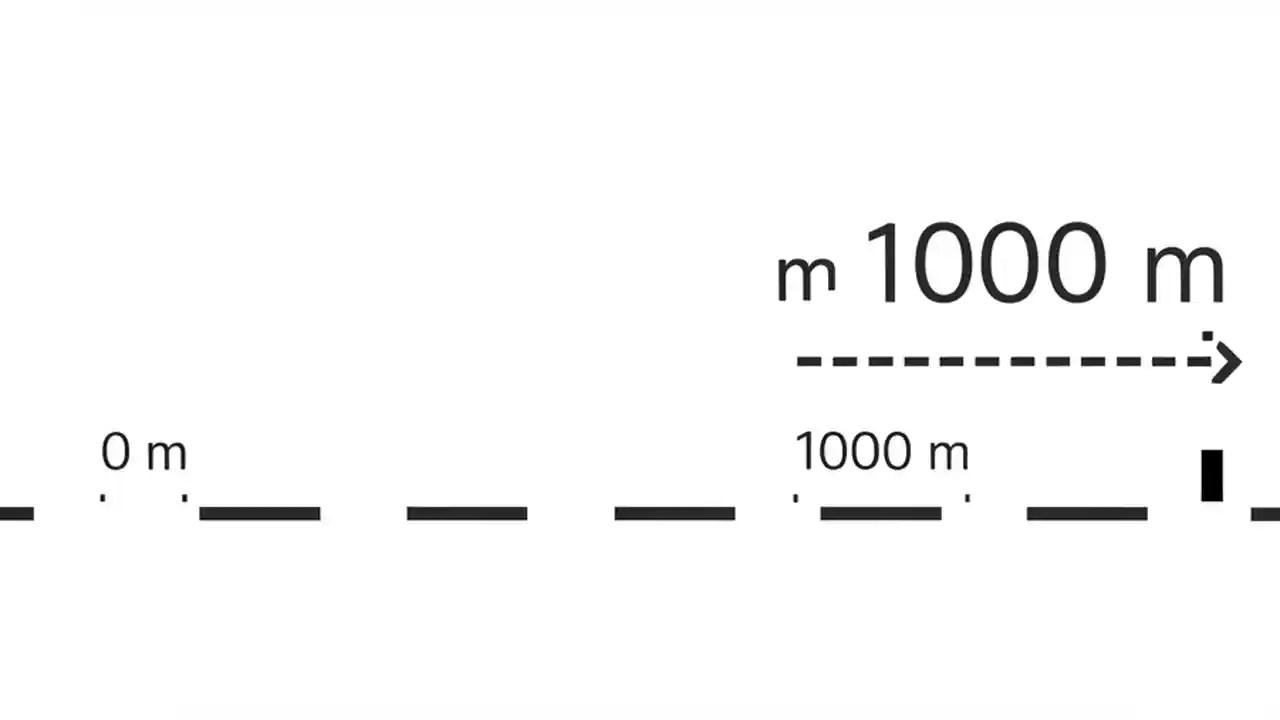 m 1000 m

0 m

1000 m