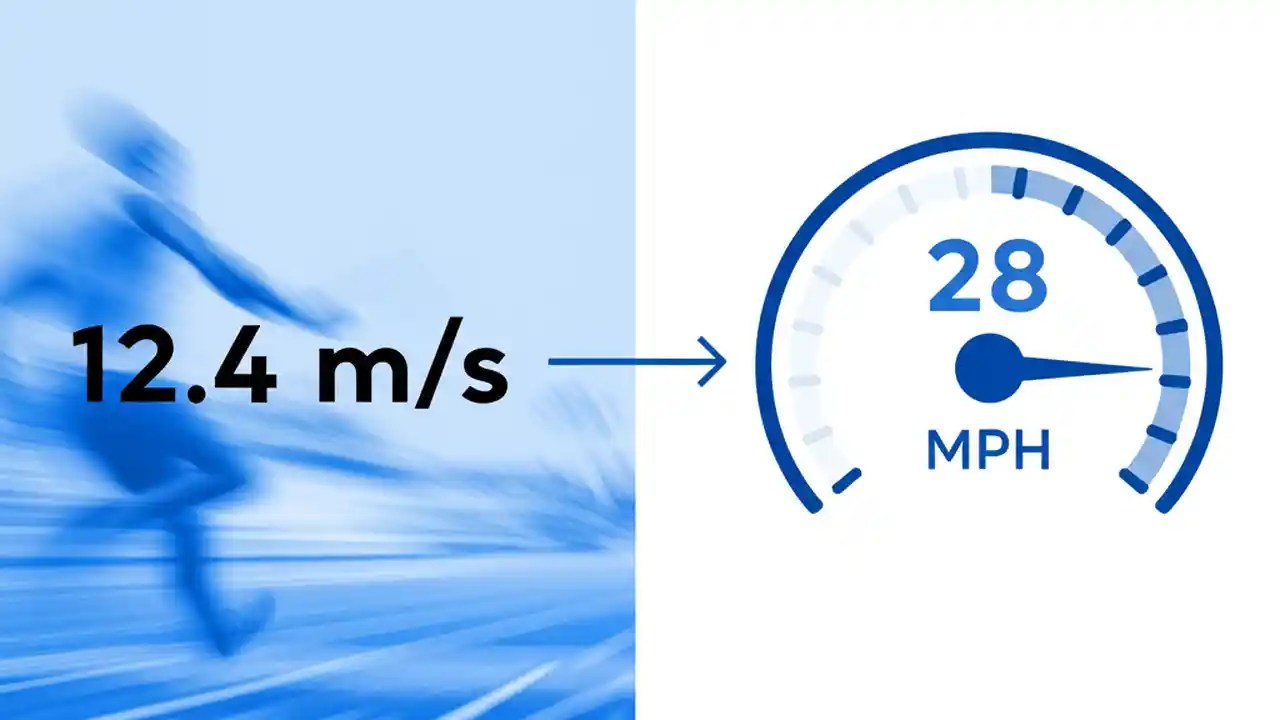 12.4 m/s

28

MPH