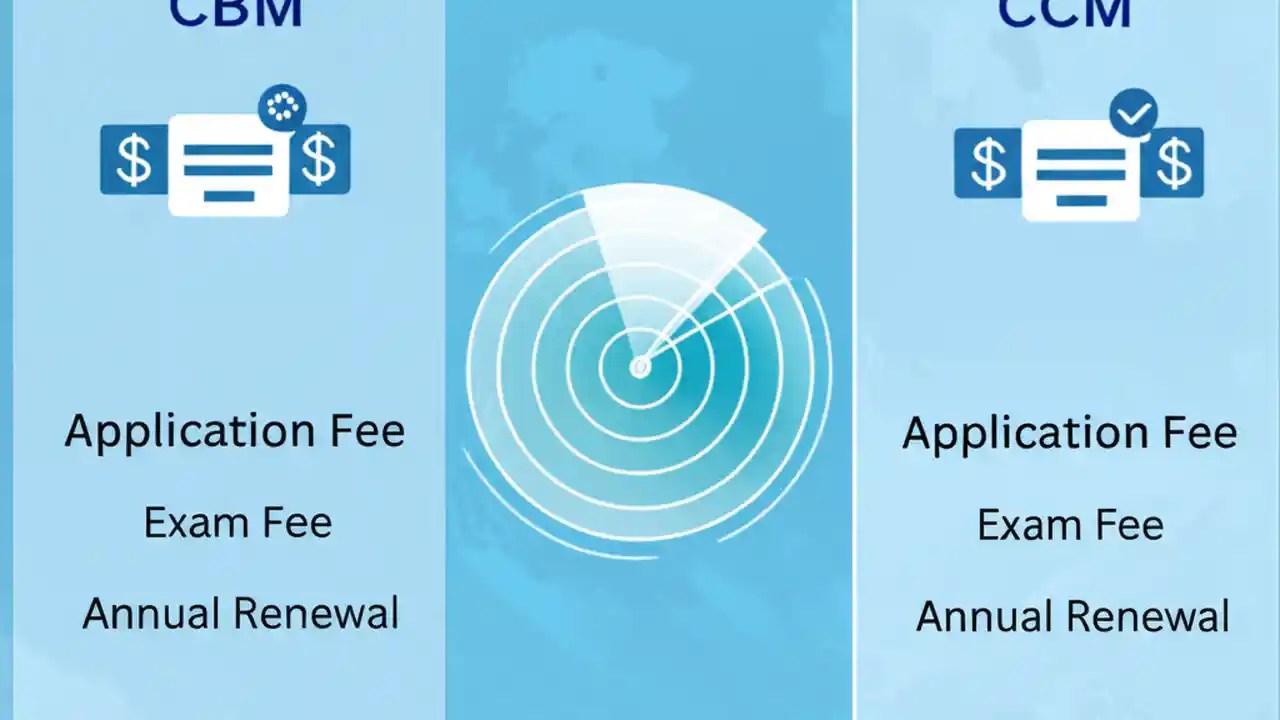 CBM

$ $

Application Fee

Exam Fee

Annual Renewal

CCM

$ $

Application Fee

Exam Fee

Annual Renewal