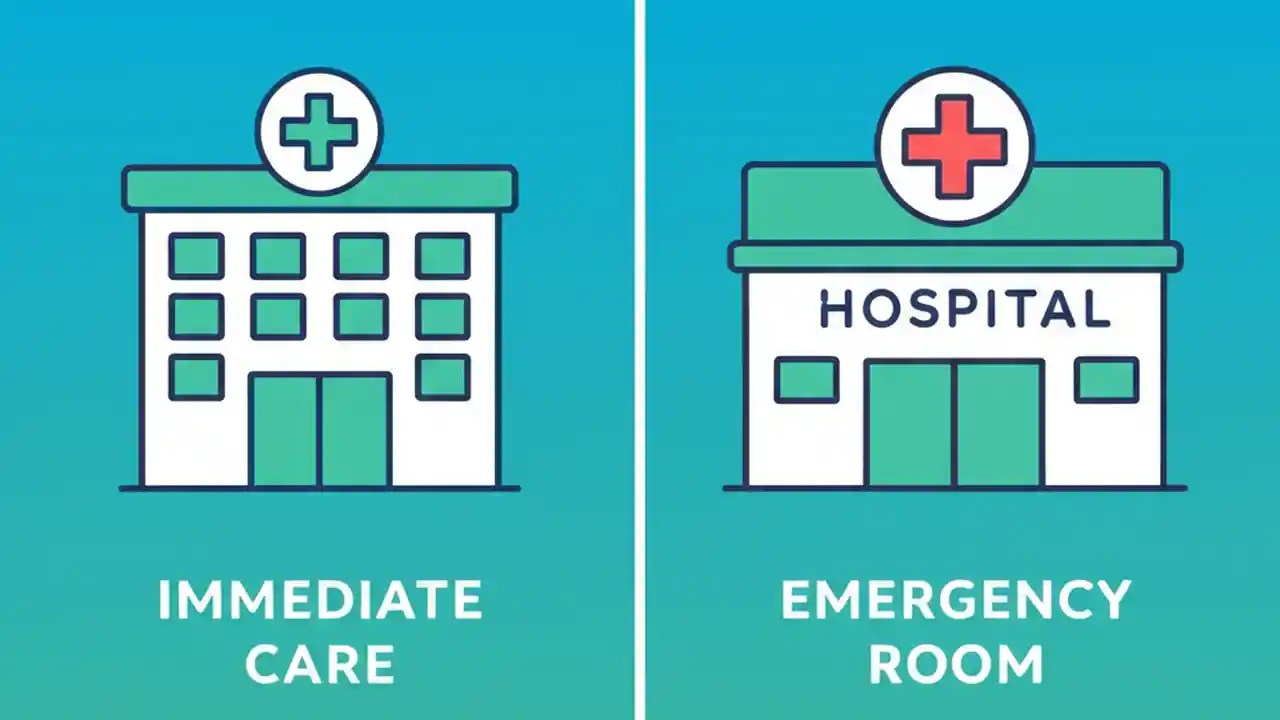 IMMEDIATE CARE

HOSPITAL

EMERGENCY ROOM