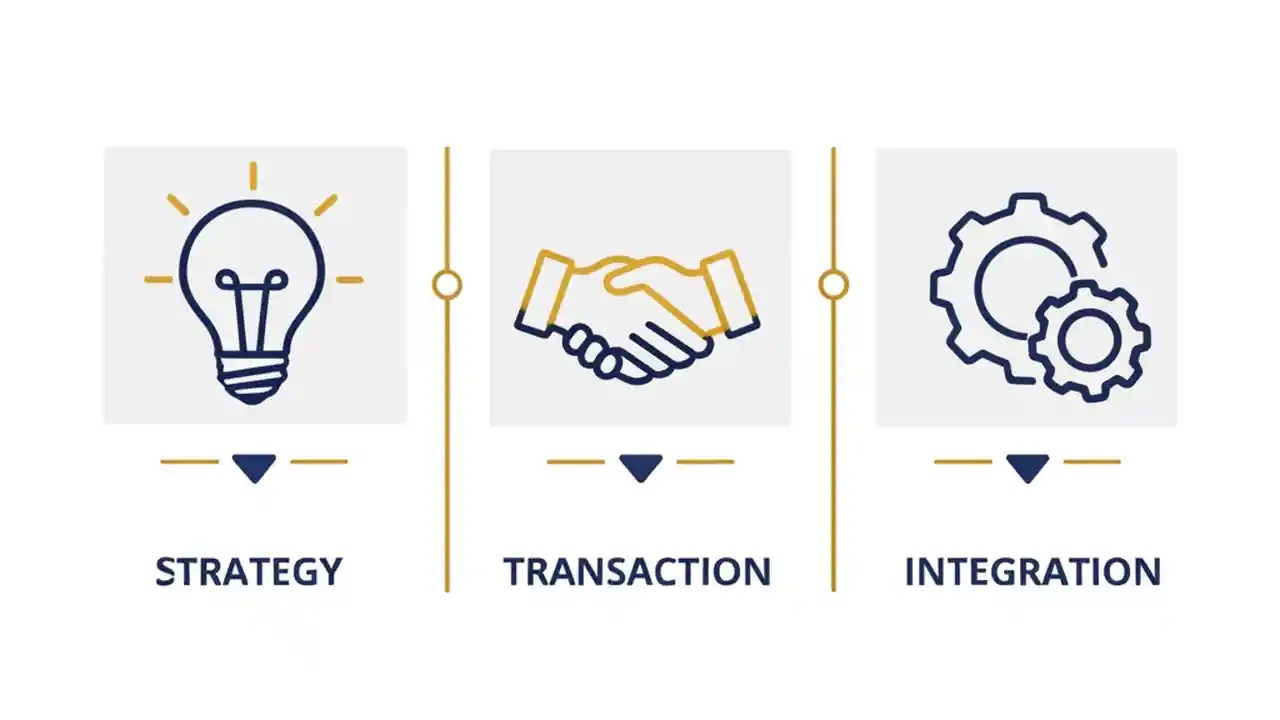 STRATEGY

TRANSACTION

INTEGRATION