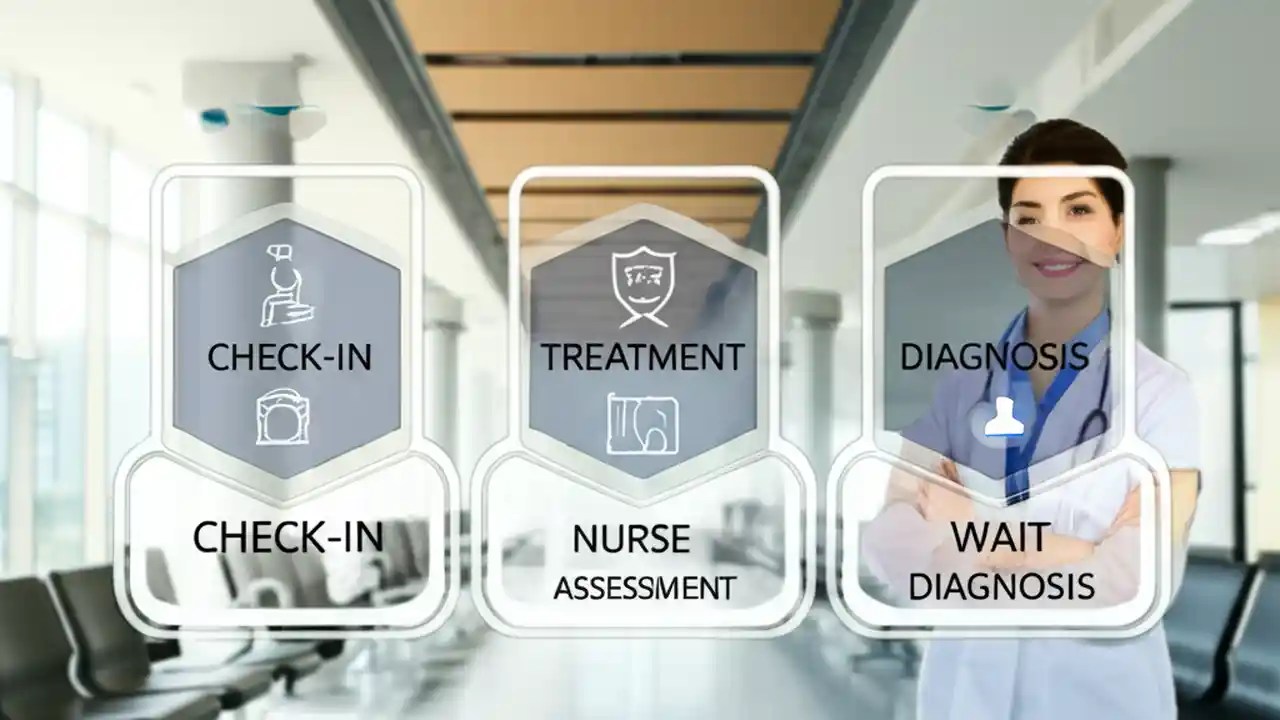 CHECK-IN

CHECK-IN

TREATMENT

NURSE ASSESSMENT

DIAGNOSIS

WAIT DIAGNOSIS