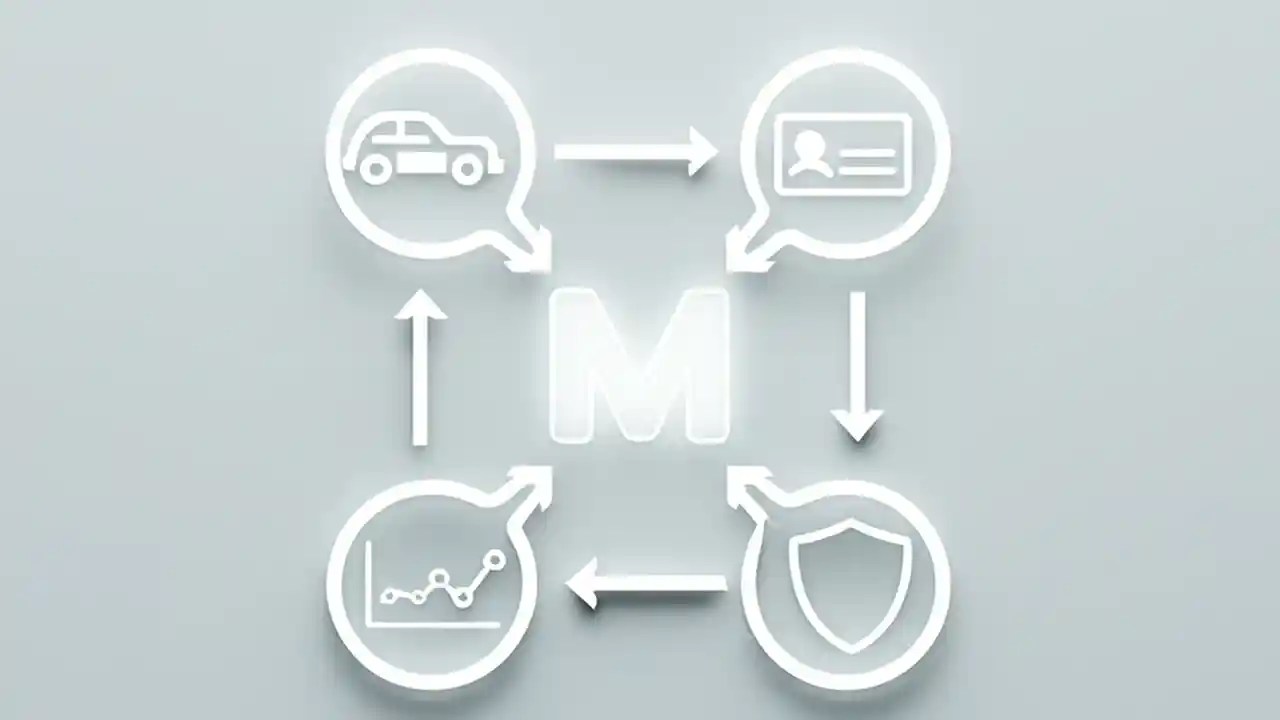 M