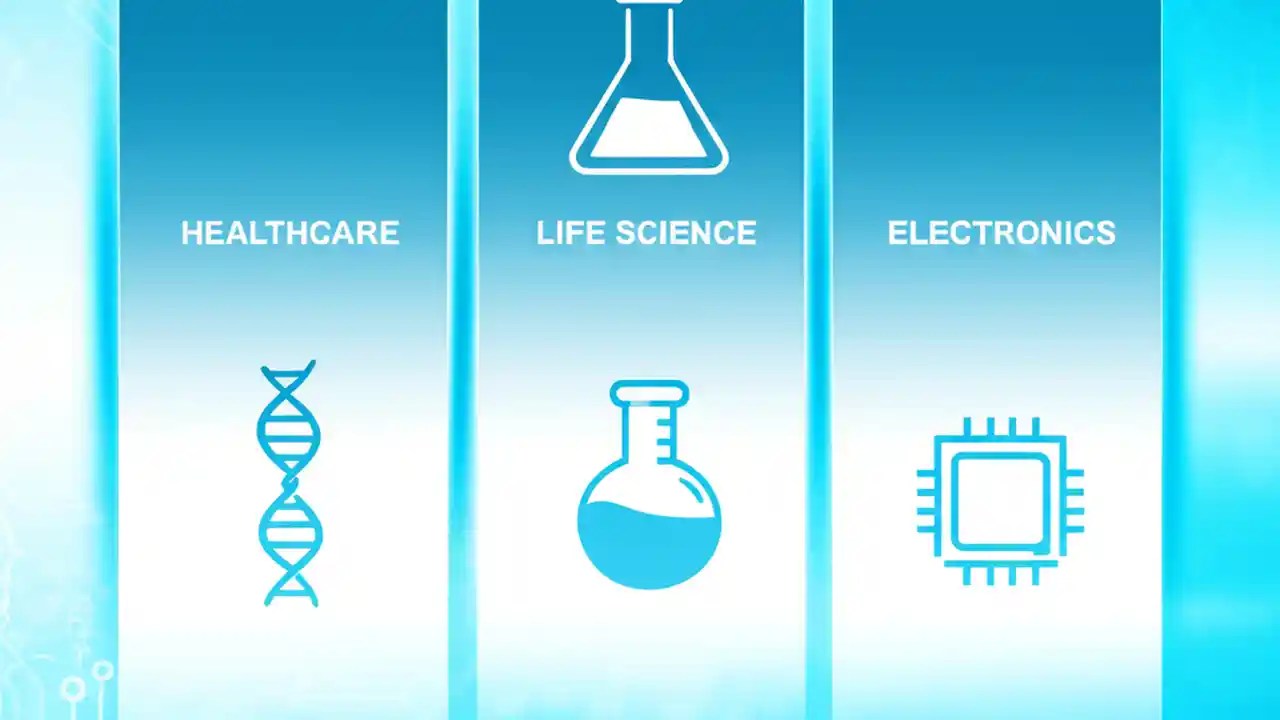 HEALTHCARE

LIFE SCIENCE

ELECTRONICS