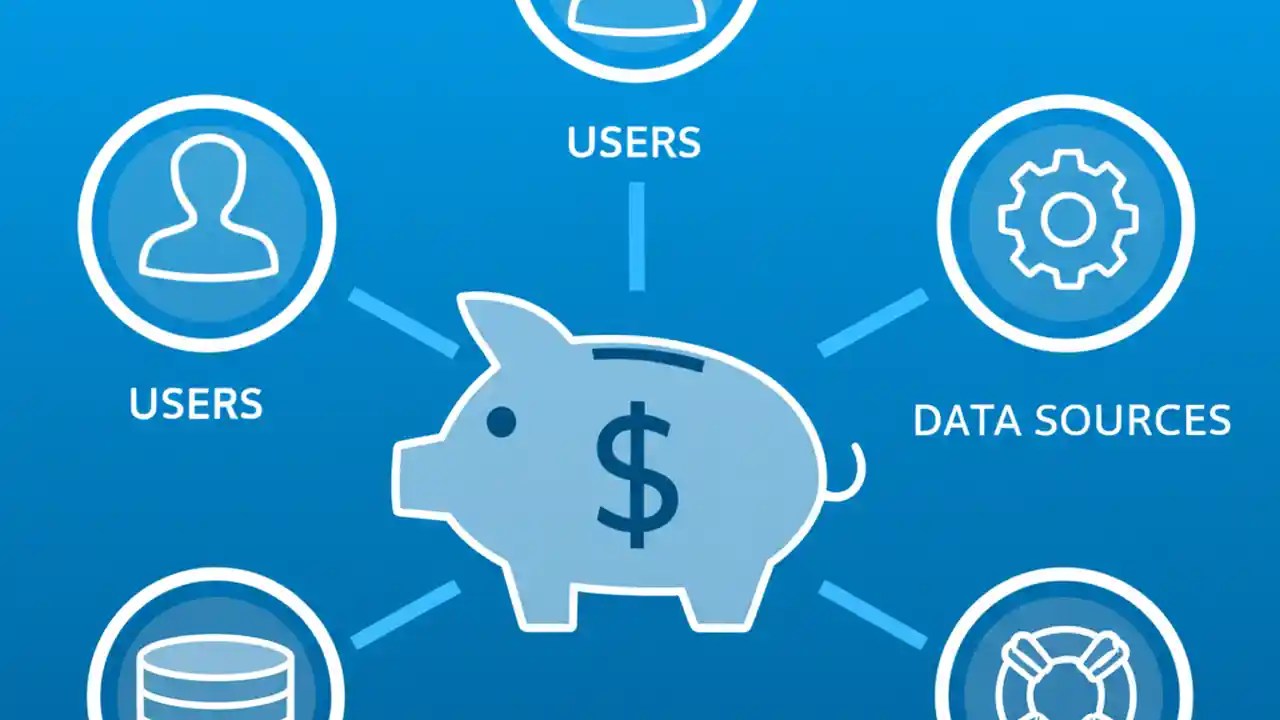 USERS

USERS

DATA SOURCES

$