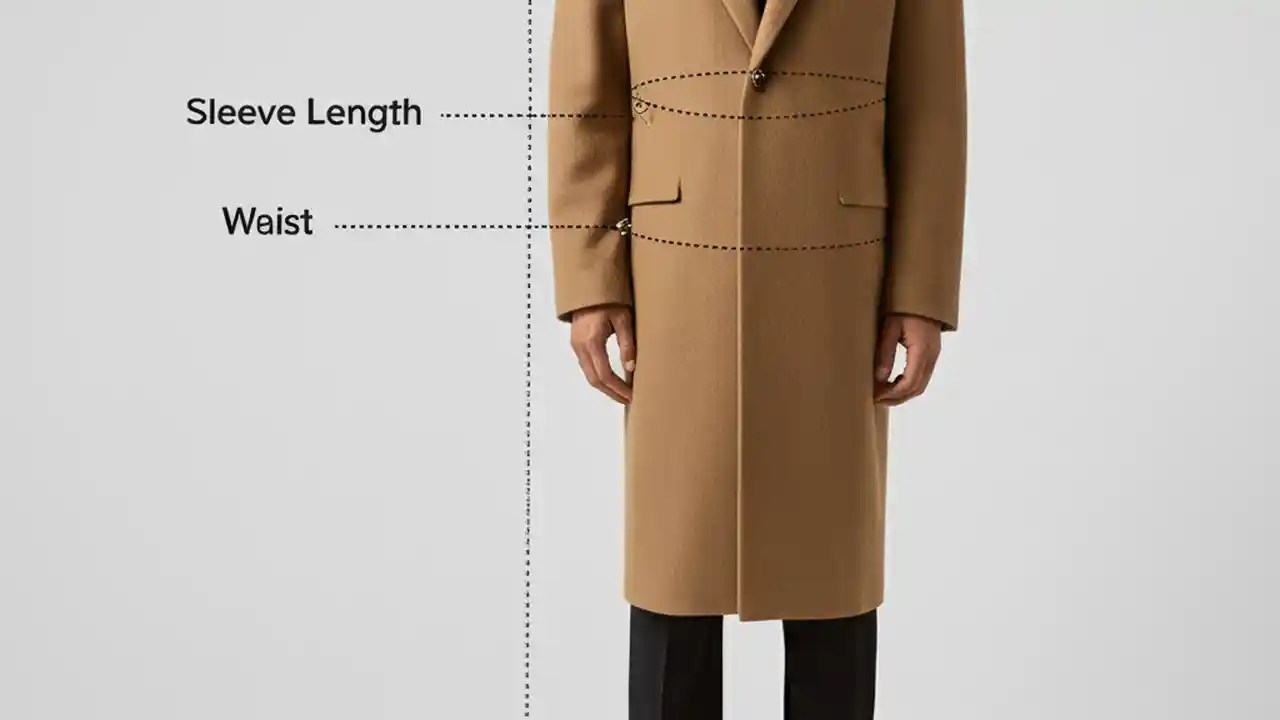 Sleeve Length

Waist