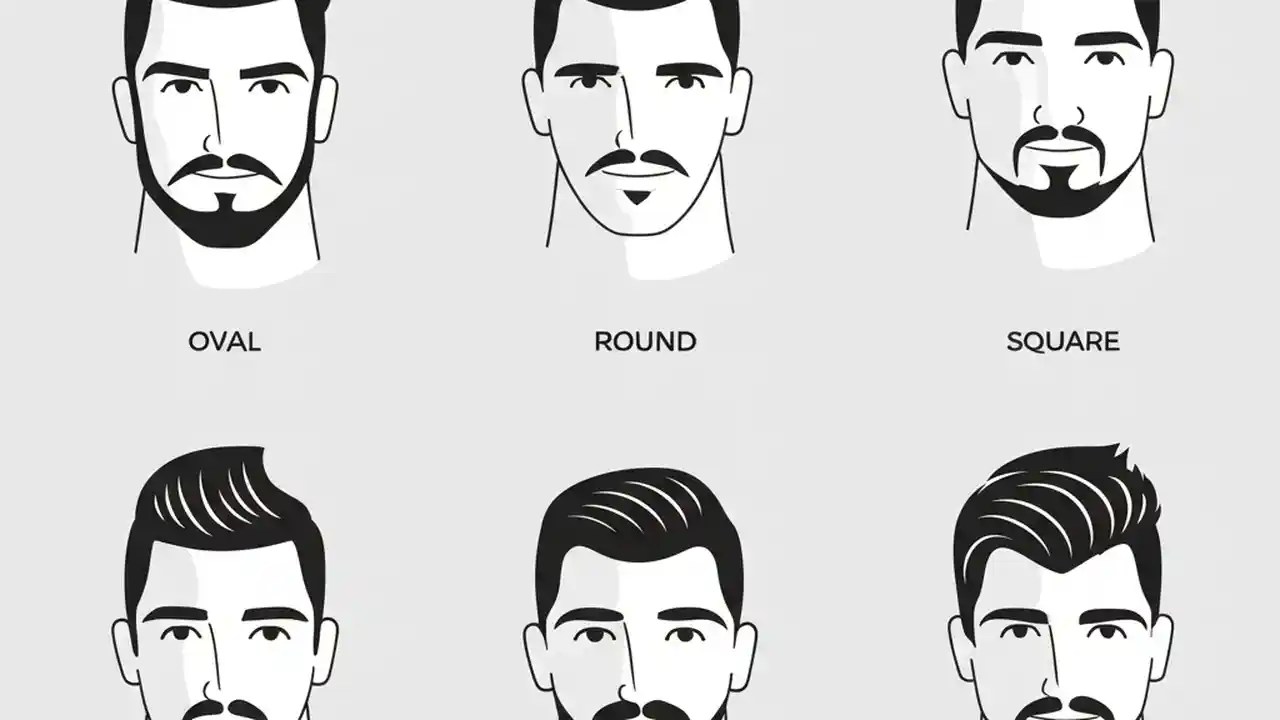 OVAL

ROUND

SQUARE