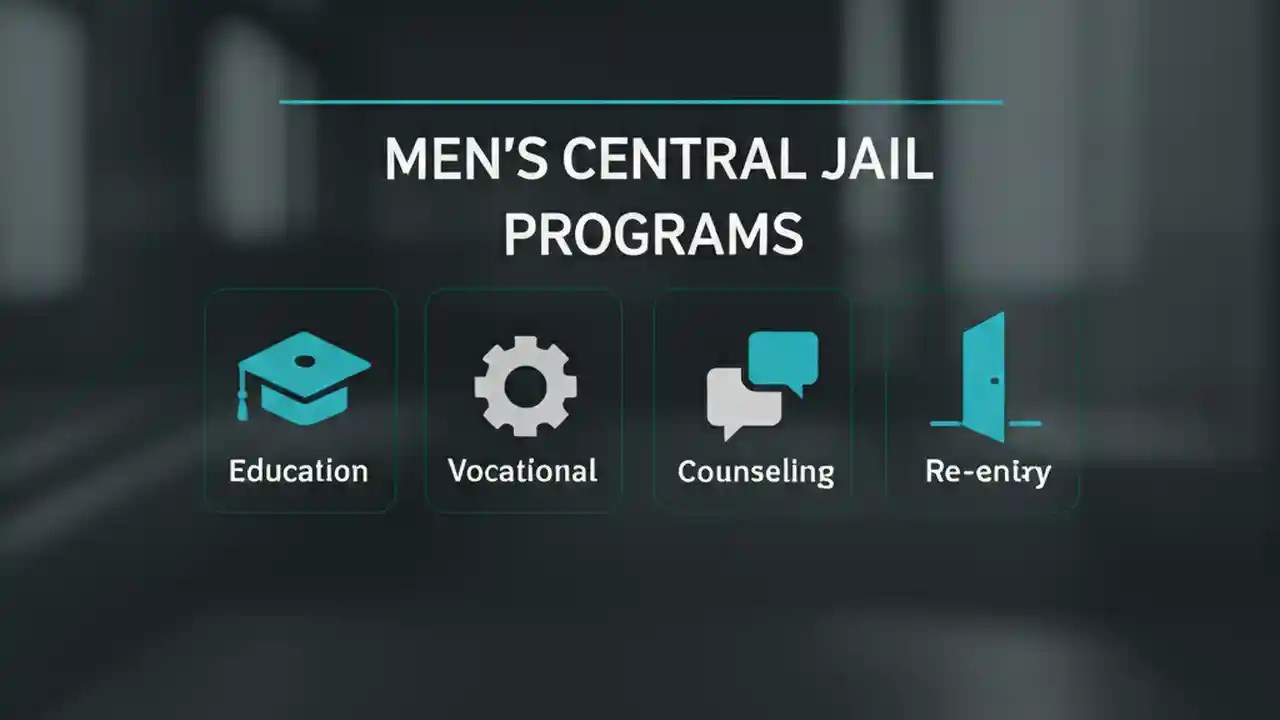 MEN'S CENTRAL JAIL PROGRAMS

Education

Vocational

Counseling

Re-entry