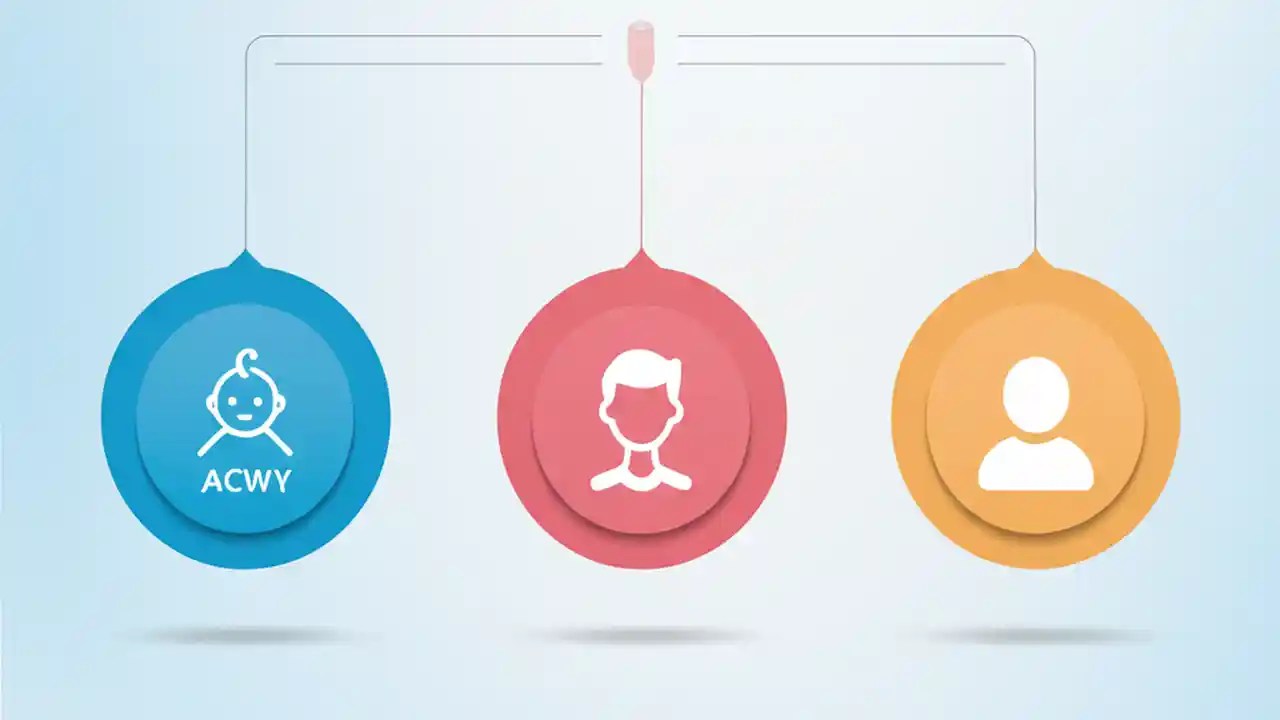 ACWY