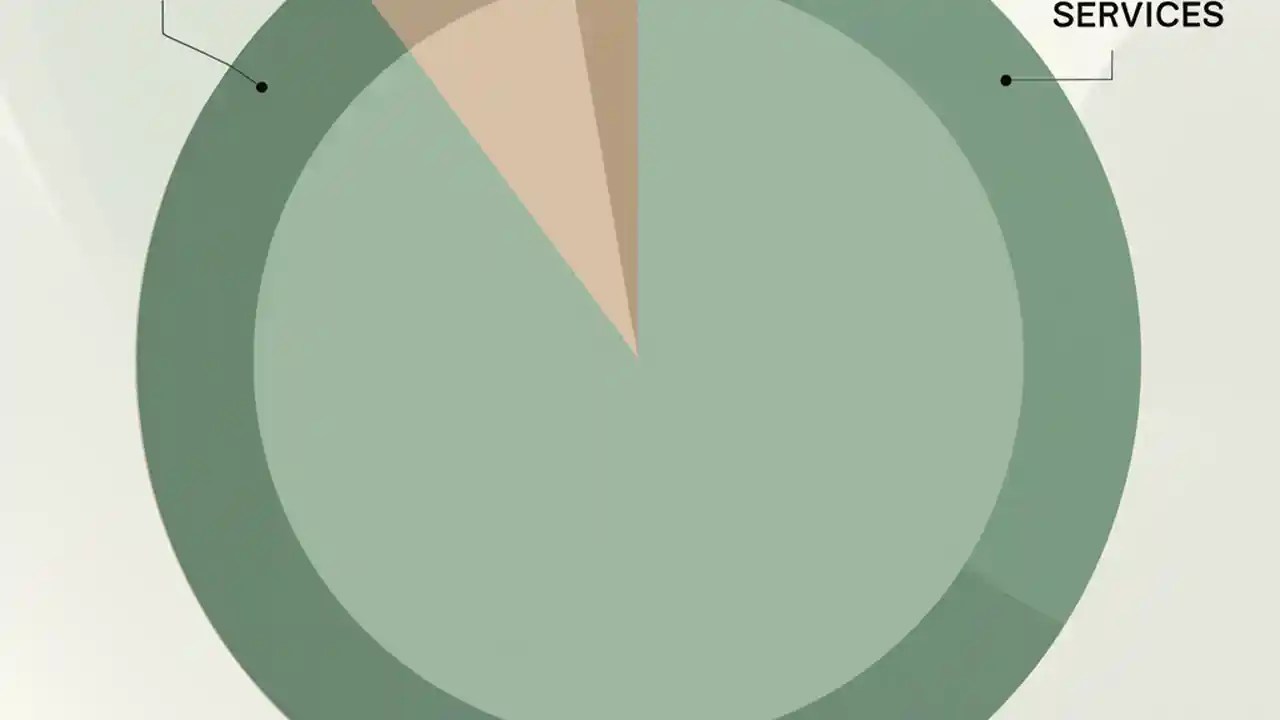 SERVICES