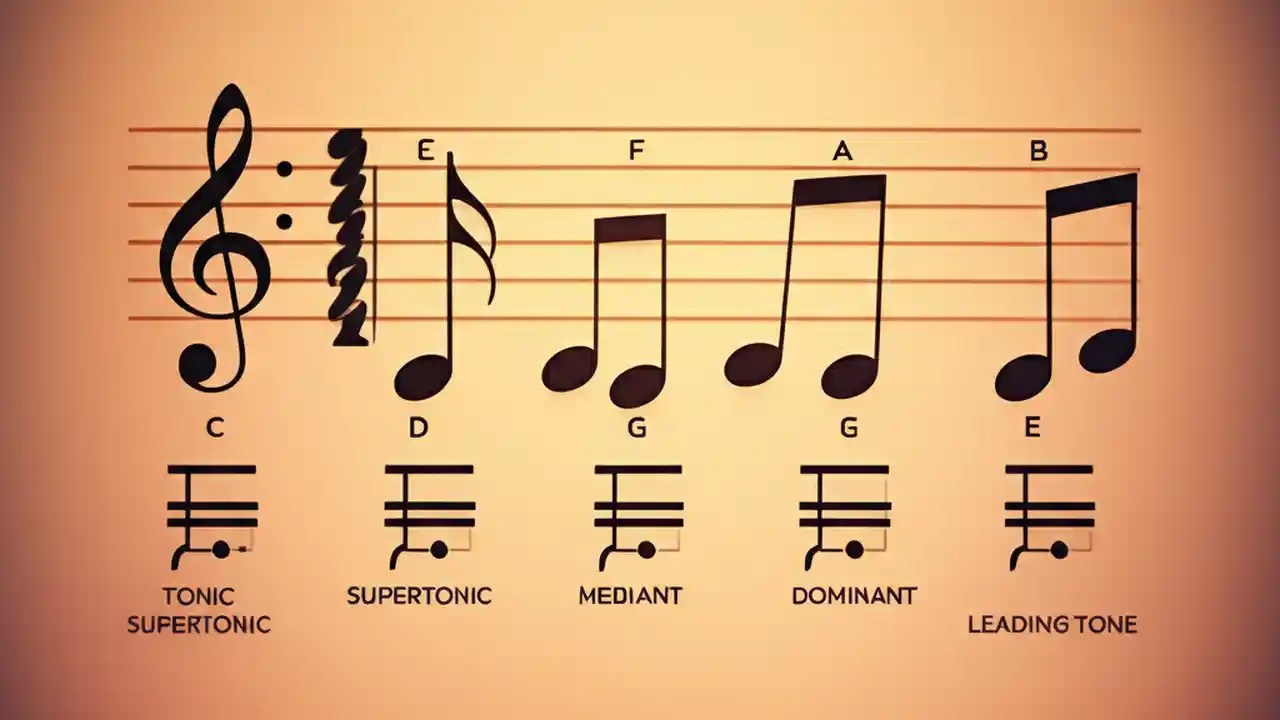 E F A B

C D G G E

TONIC SUPERTONIC SUPERTONIC MEDIANT DOMINANT LEADING TONE