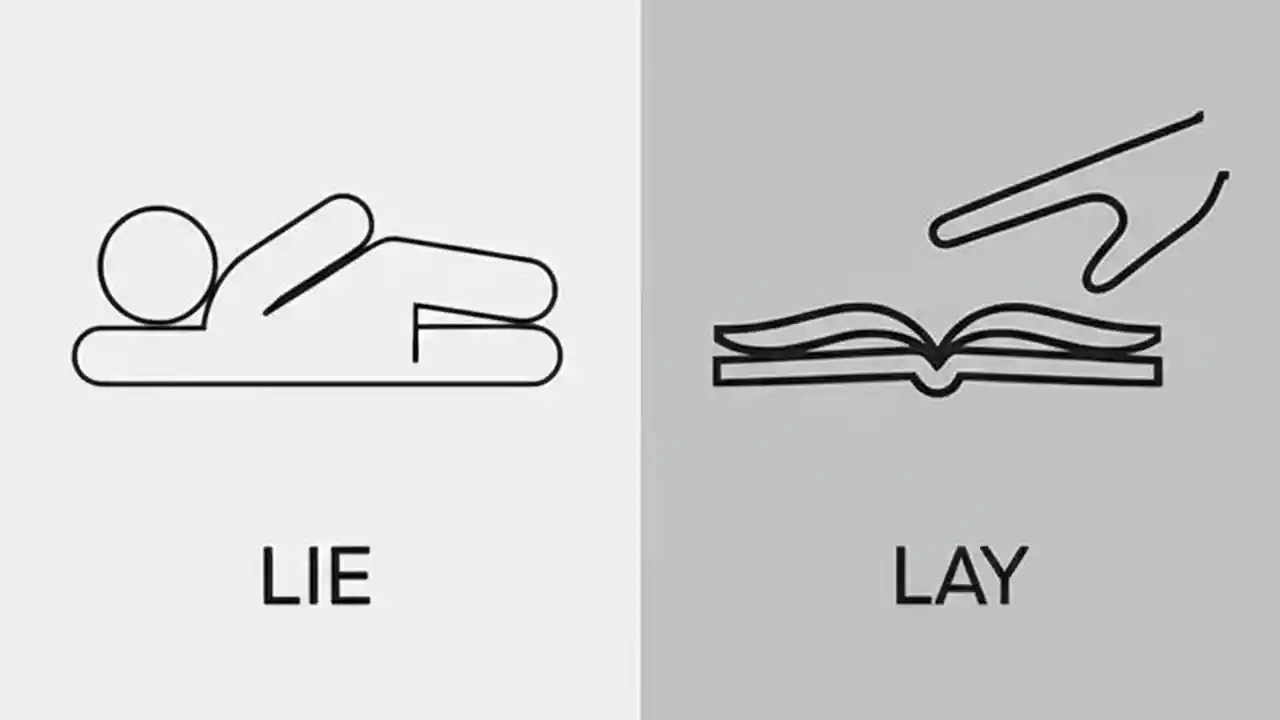 LIE

LAY