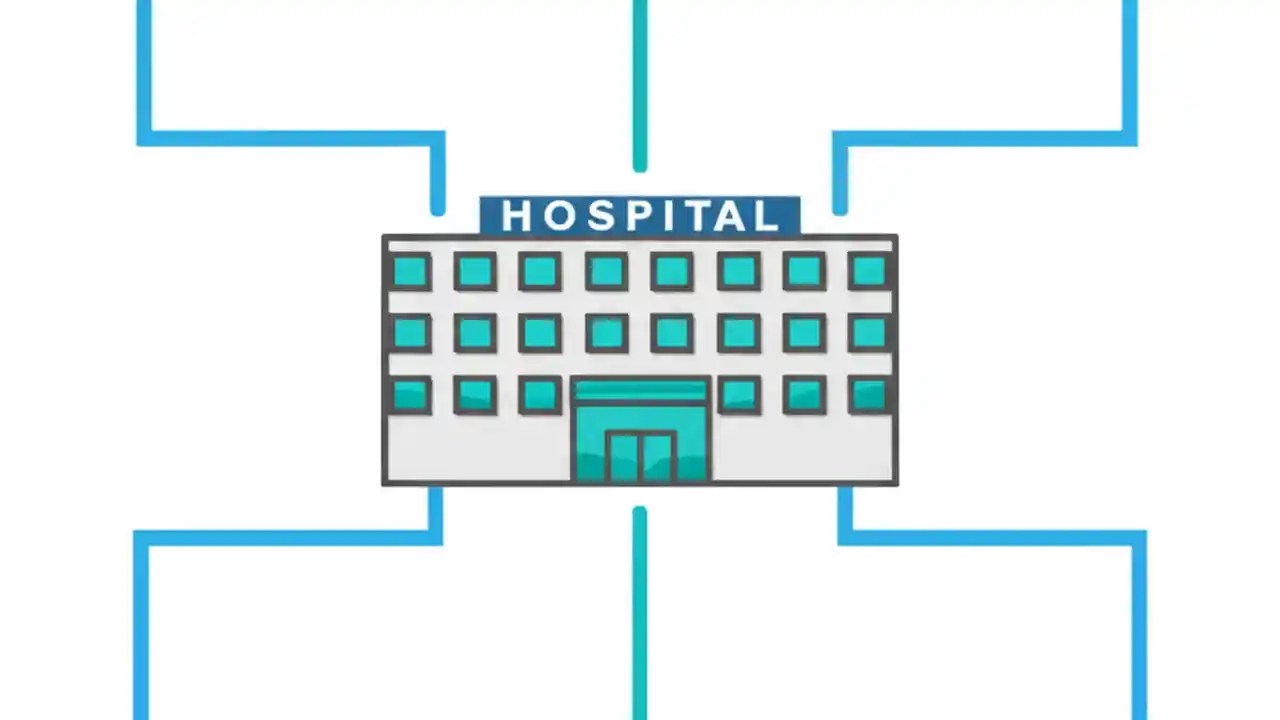 HOSPITAL