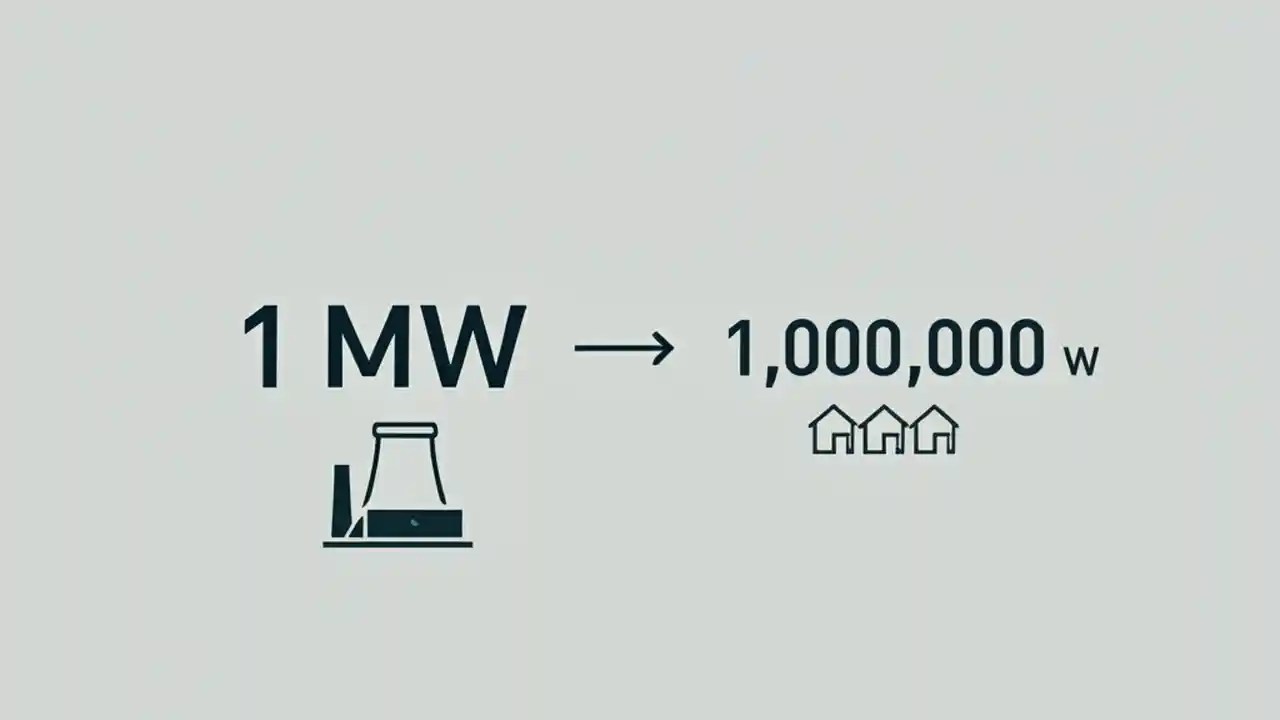 1 MW → 1,000,000 W