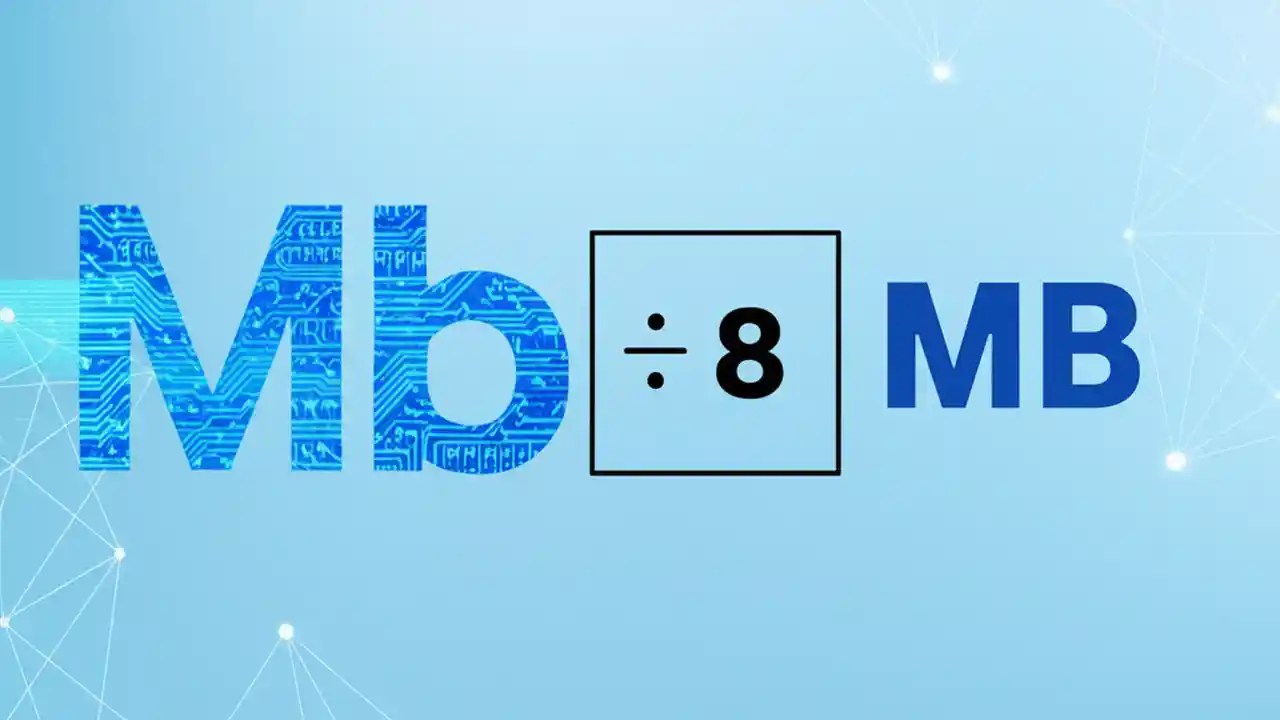 Mb $\div 8$ MB