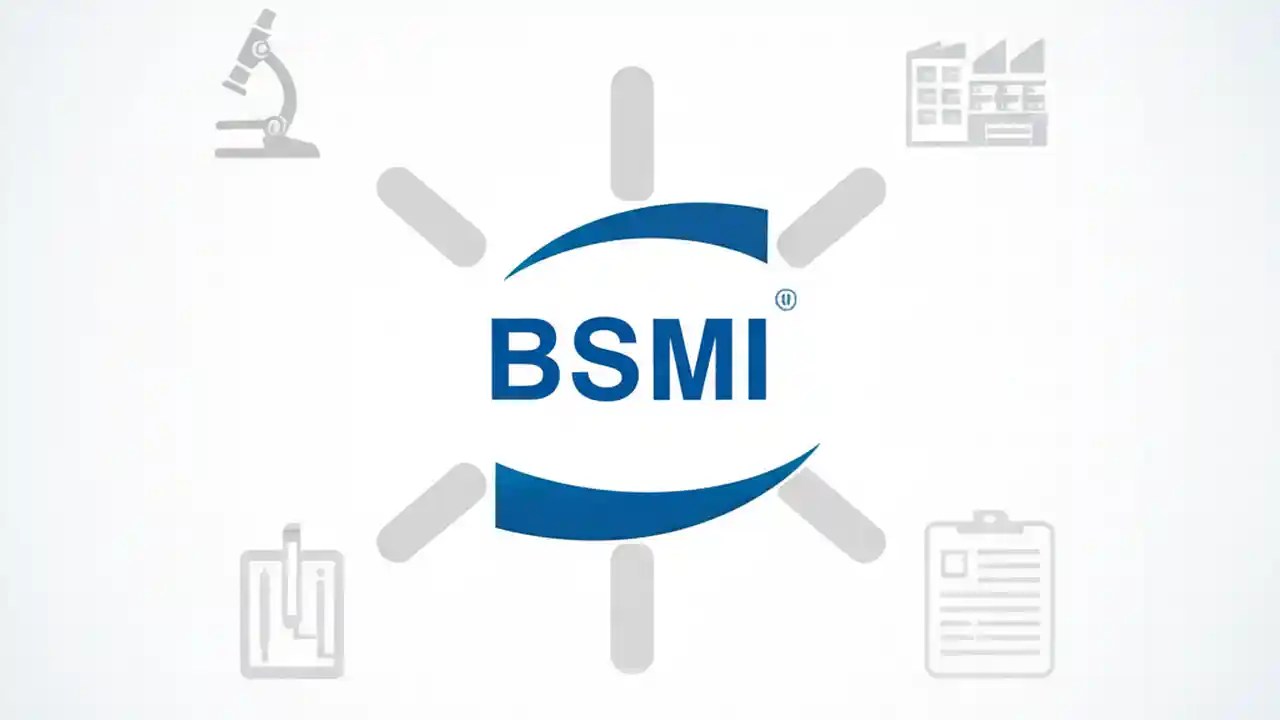 BSMI