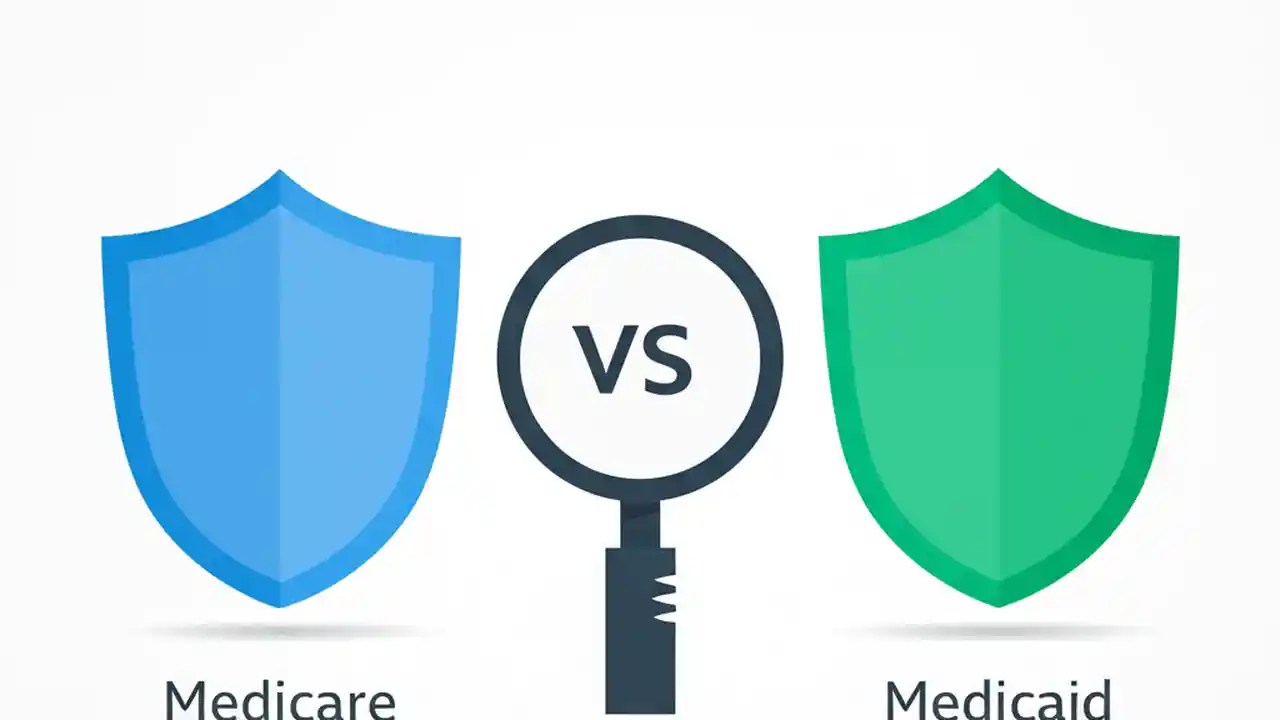 VS

Medicare

Medicaid