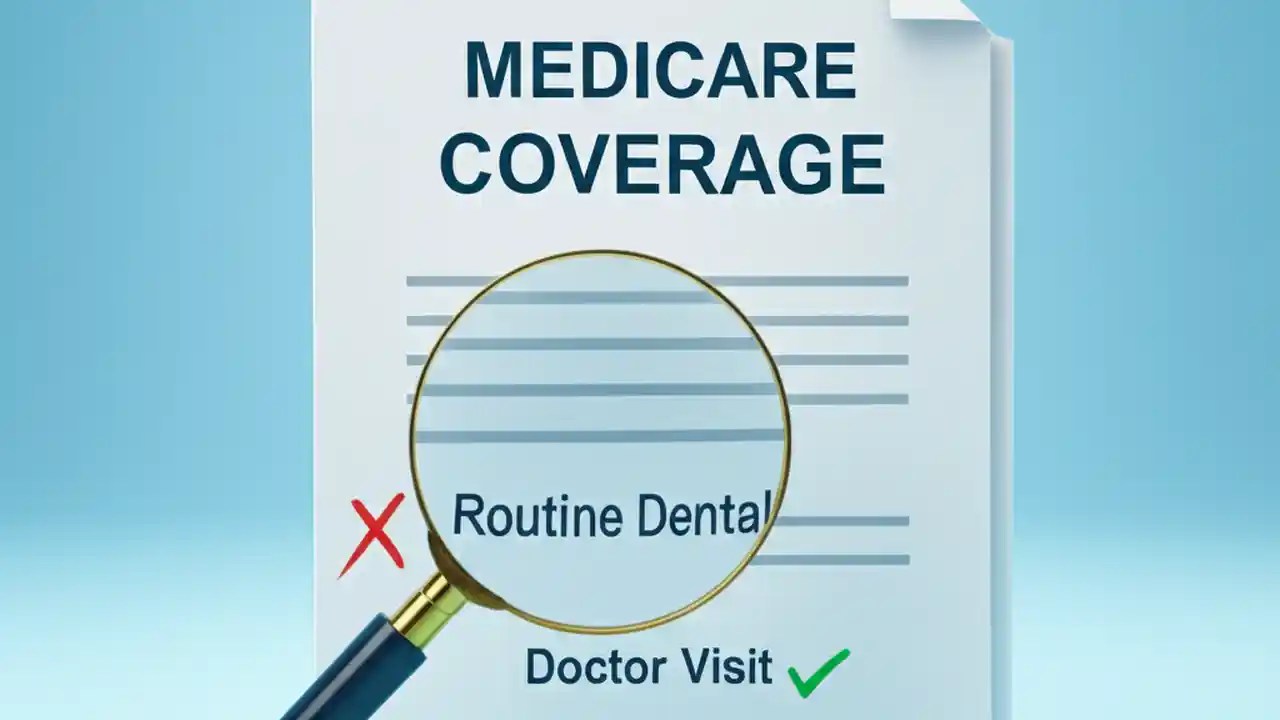 MEDICARE COVERAGE

Routine Dental

Doctor Visit