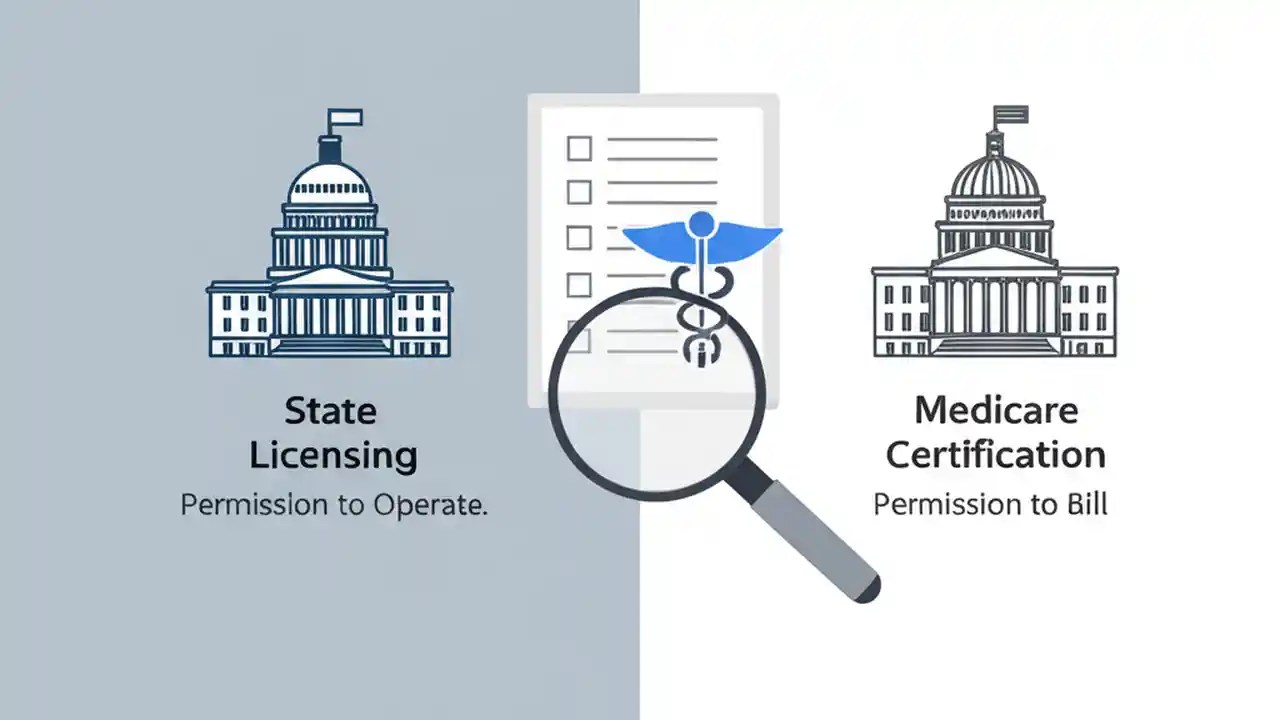 State Licensing
Permission to Operate.

Medicare Certification
Permission to Bill