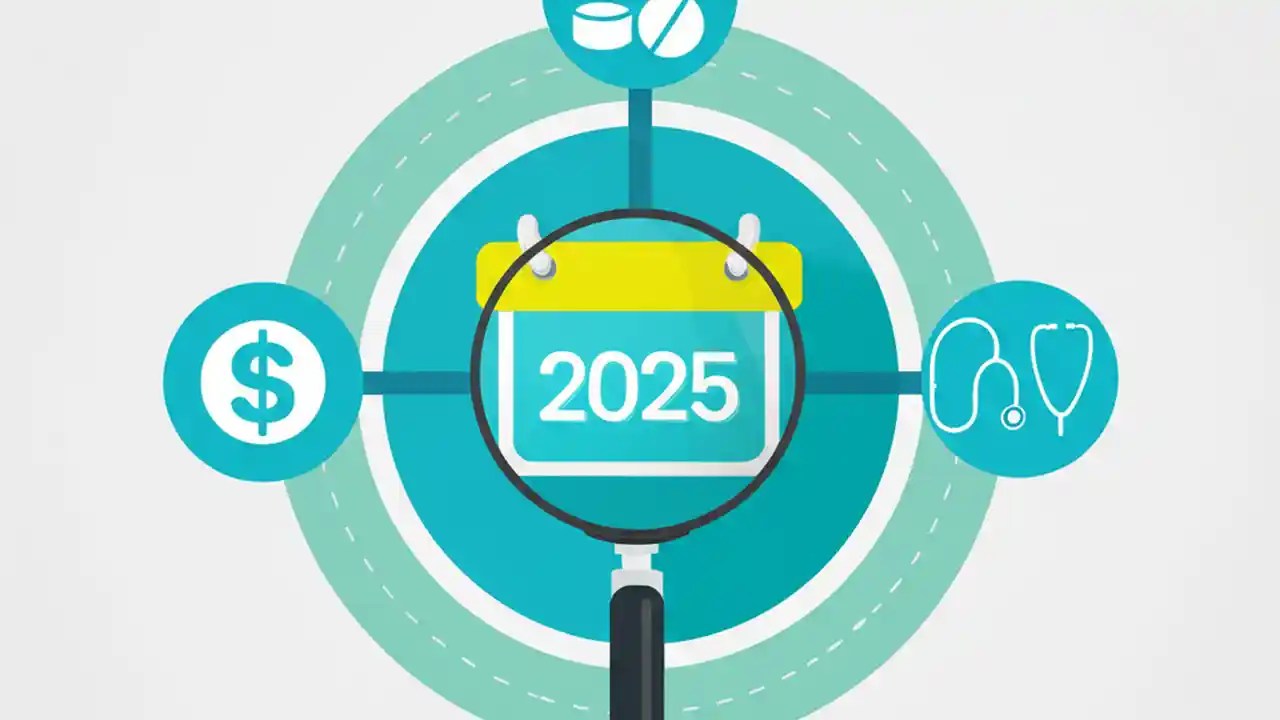 $

2025