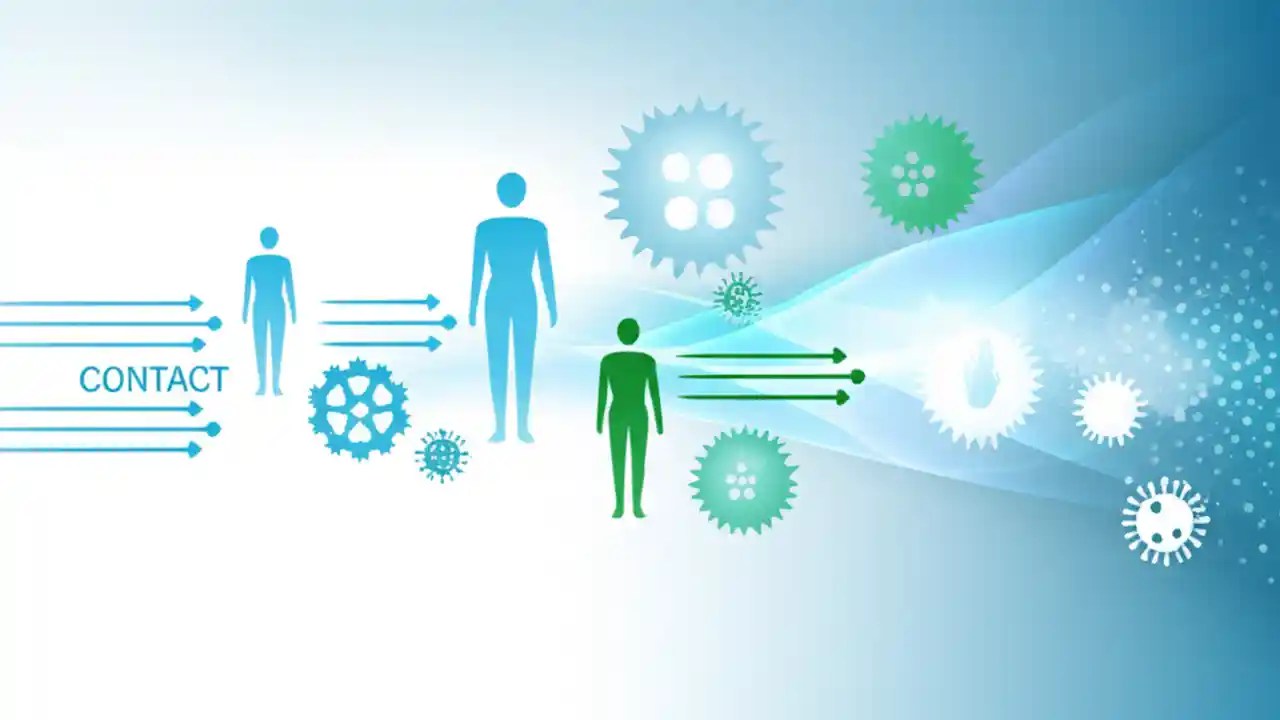 CONTACT