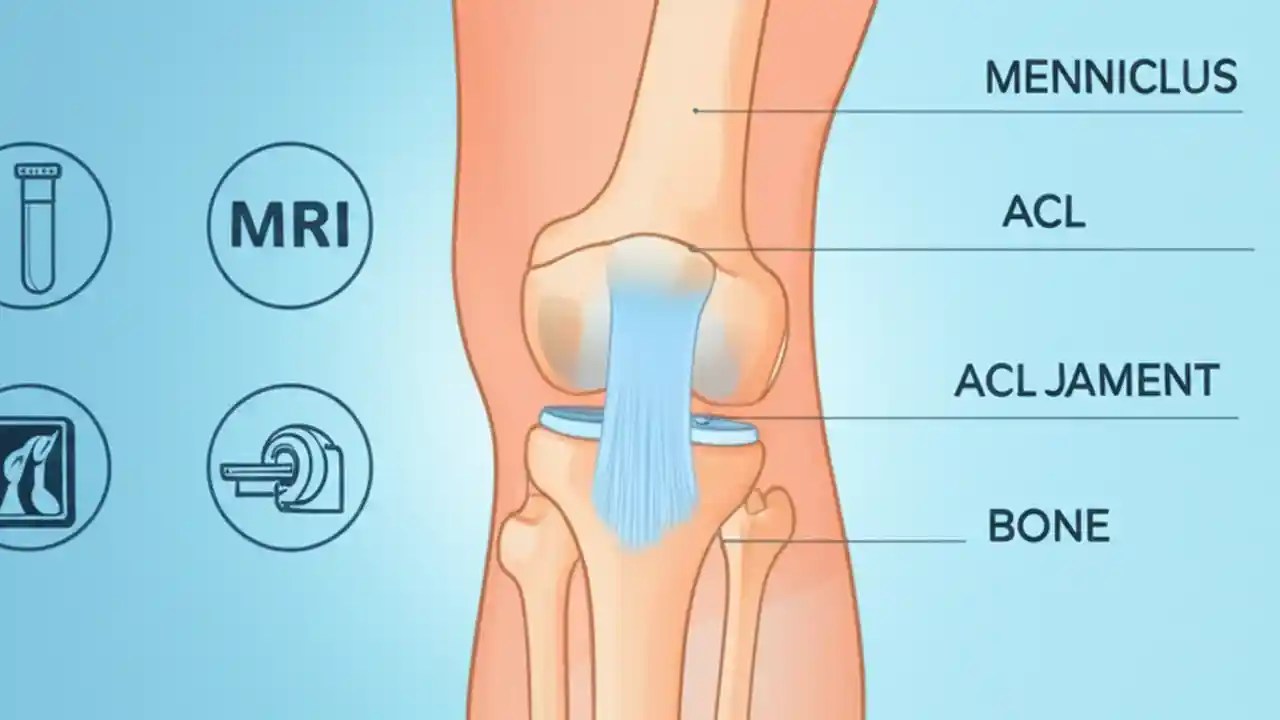 MRI

MENNICLUS

ACL

ACL JAMENT

BONE