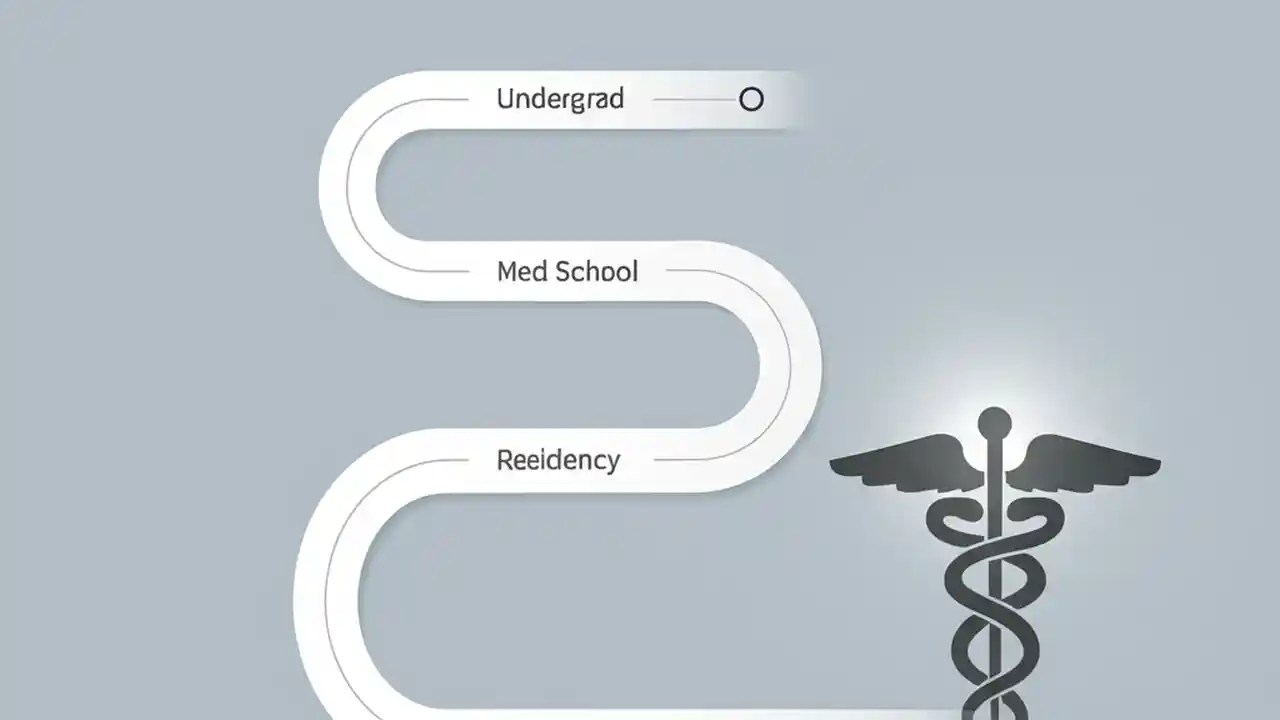 Undergrad

Med School

Reeidency