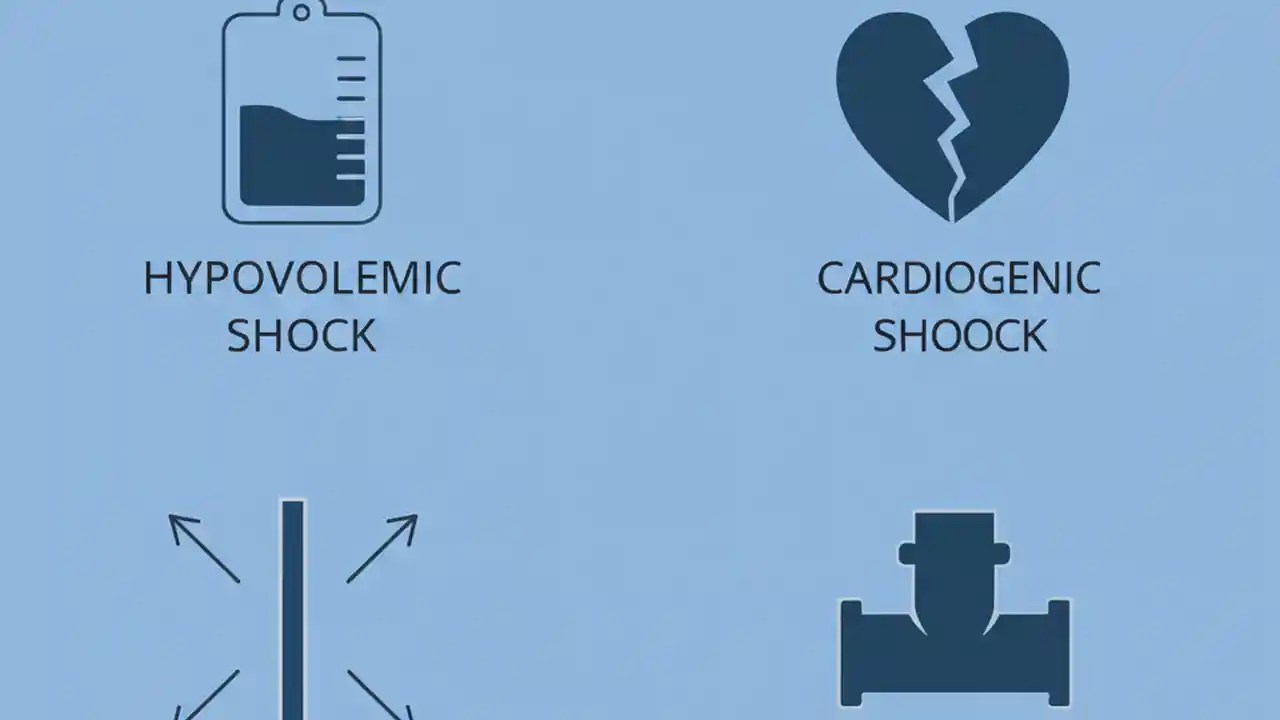 HYPOVOLEMIC SHOCK

CARDIOGENIC SHOOCK