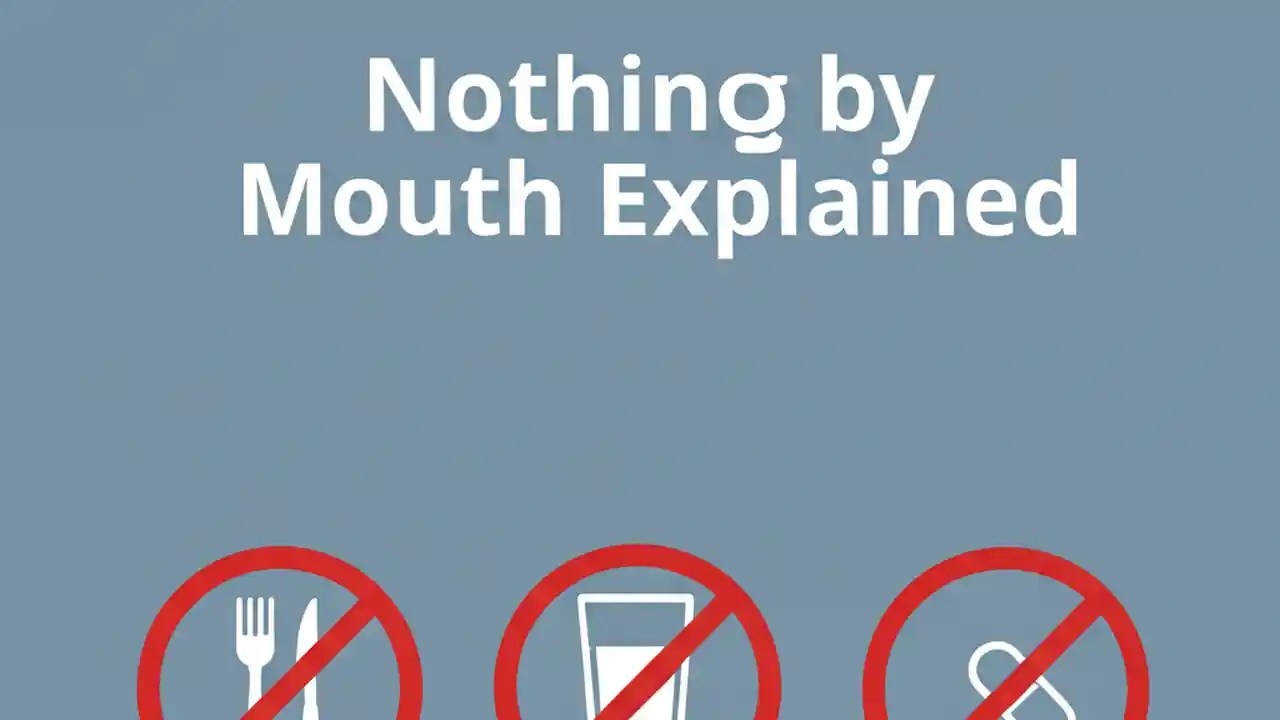 Nothing by
Mouth Explained