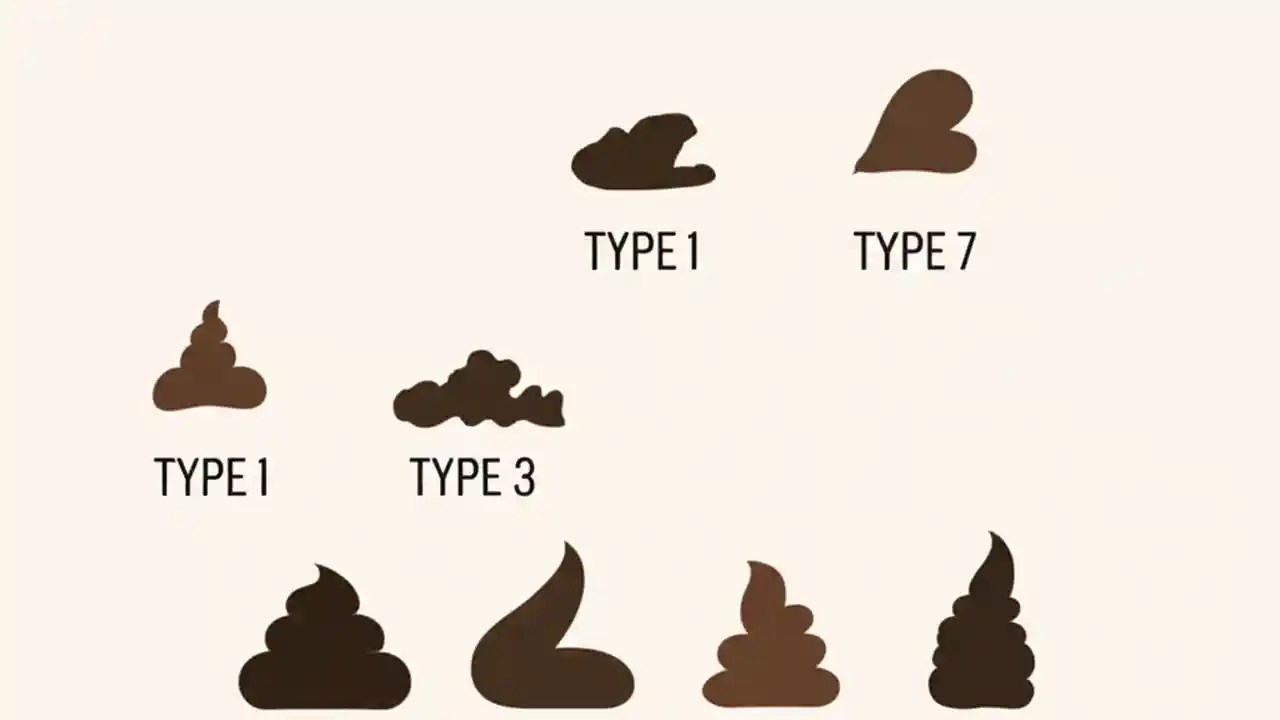 TYPE 1
TYPE 7

TYPE 1
TYPE 3