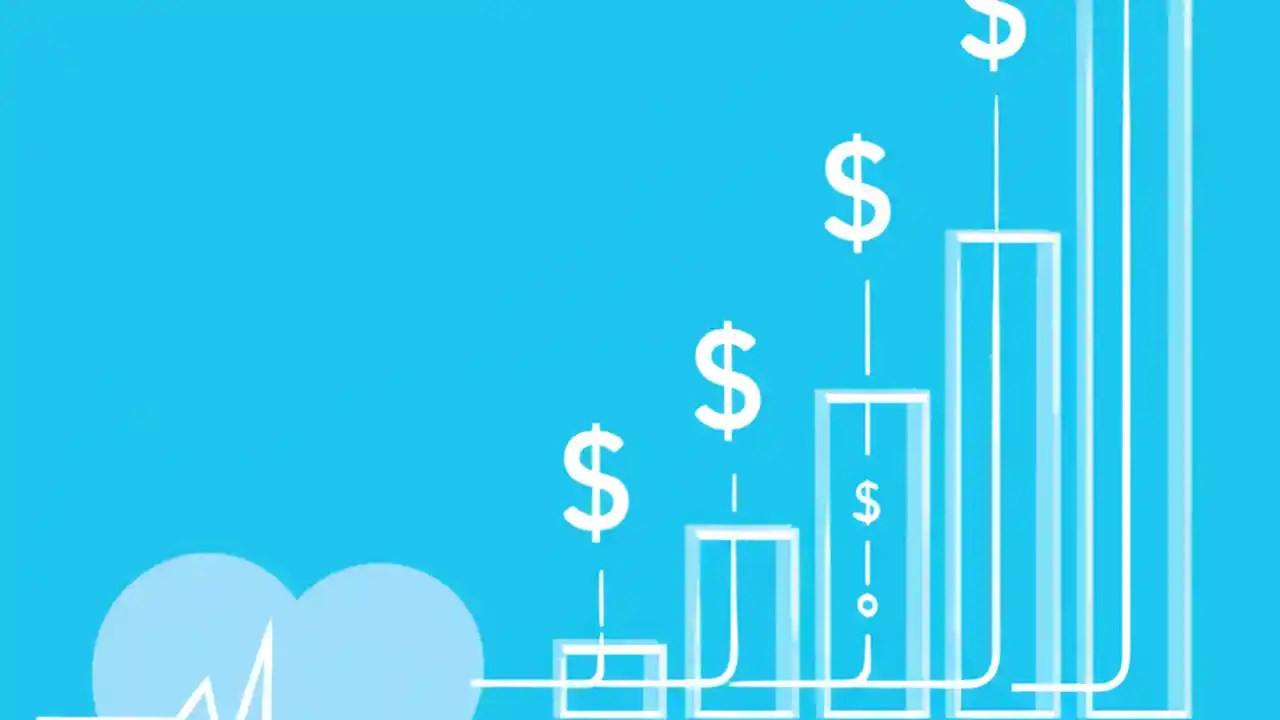 $
$
$
$
$