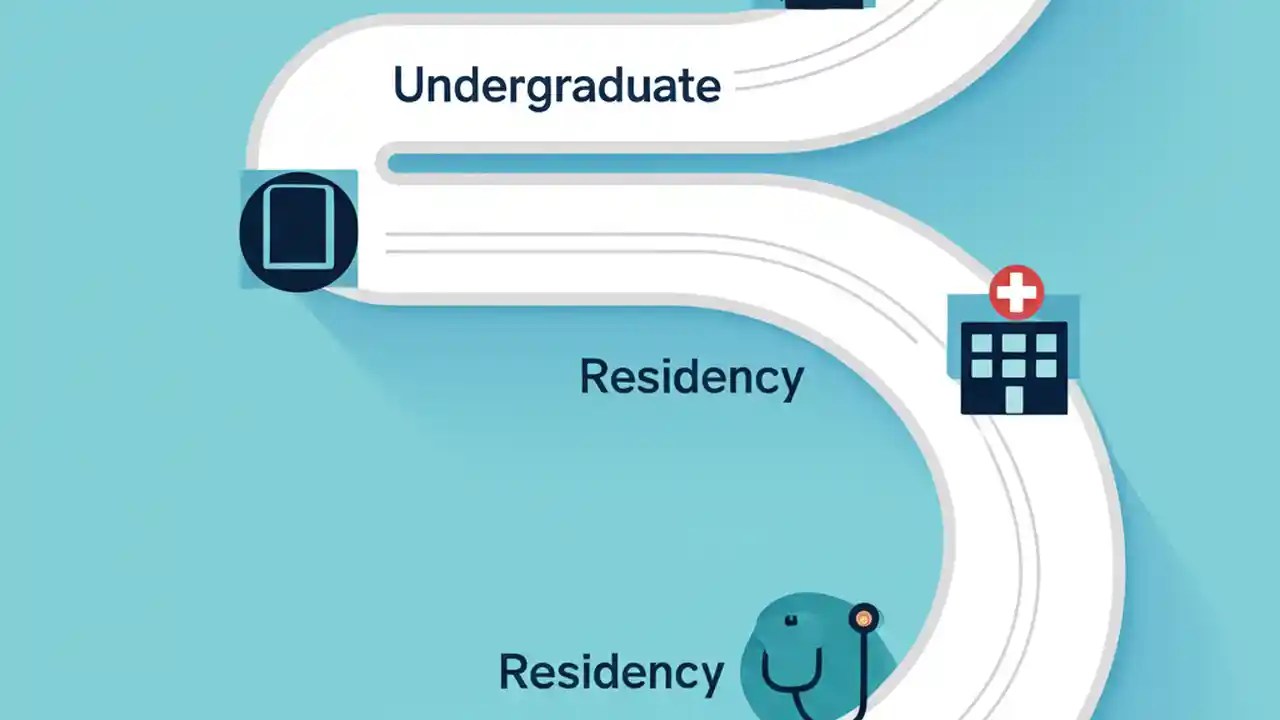 Undergraduate

Residency

Residency