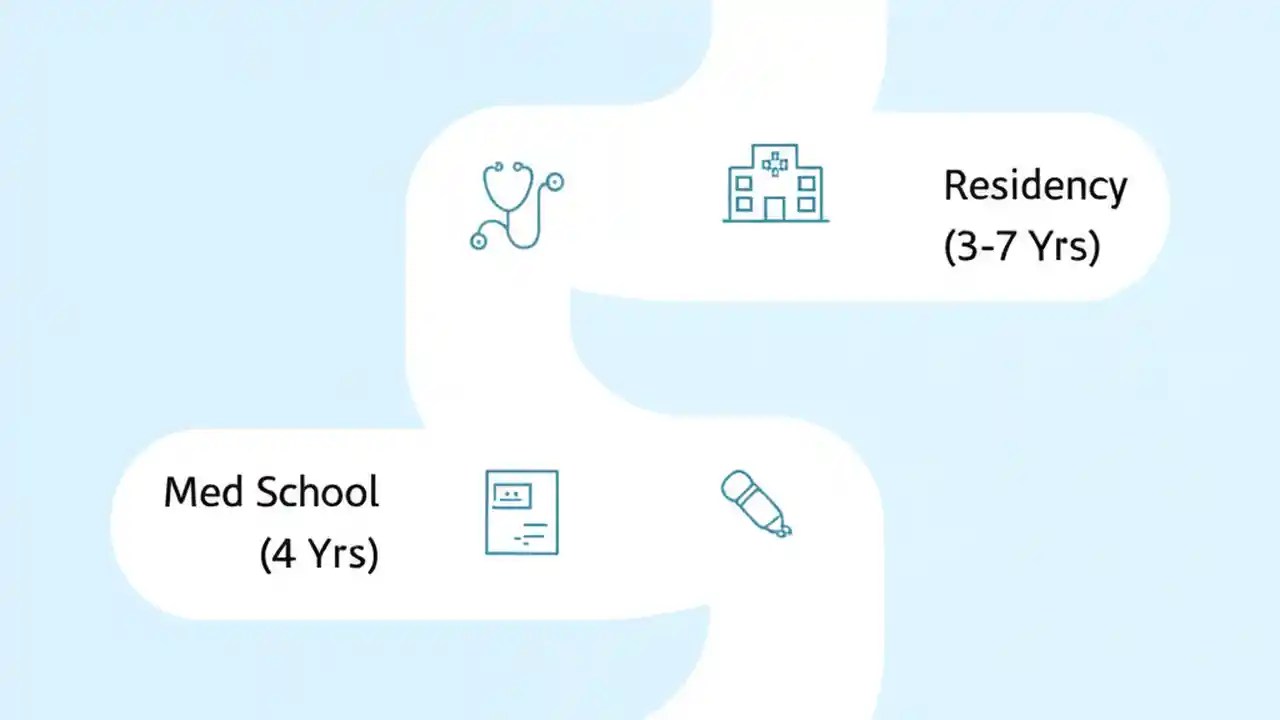 Residency
(3-7 Yrs)

Med School
(4 Yrs)