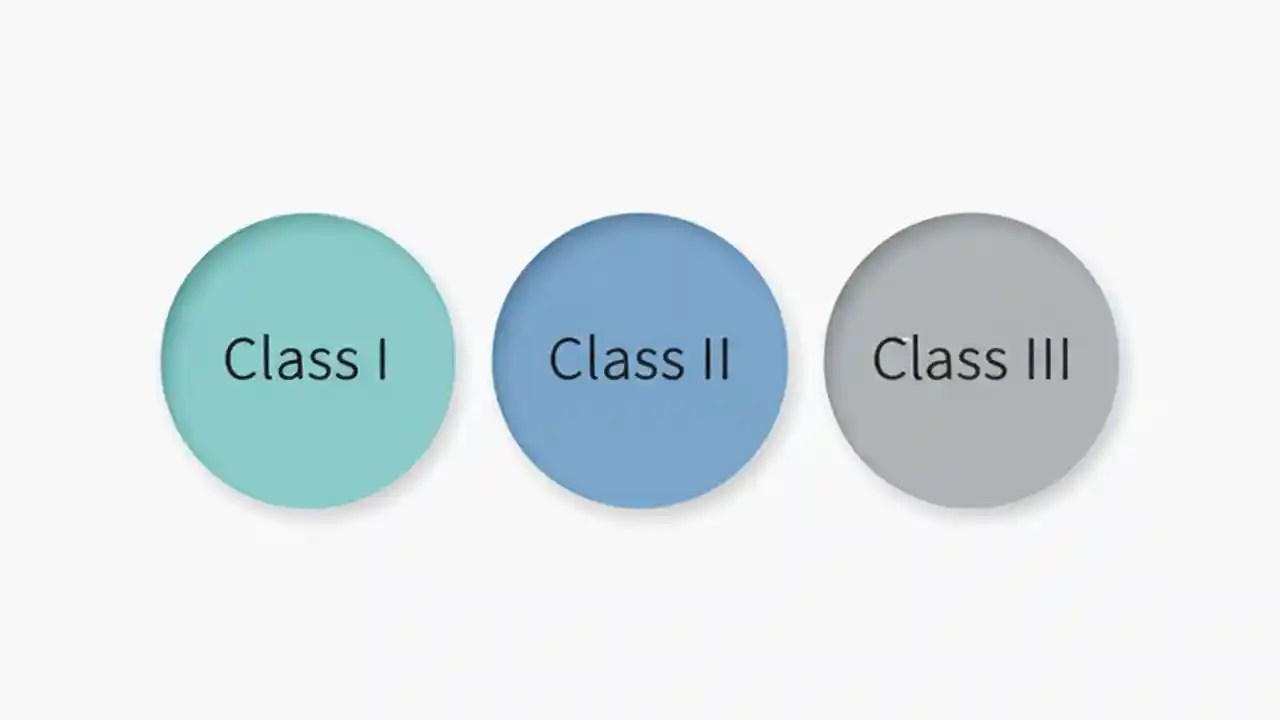 Class I

Class II

Class III