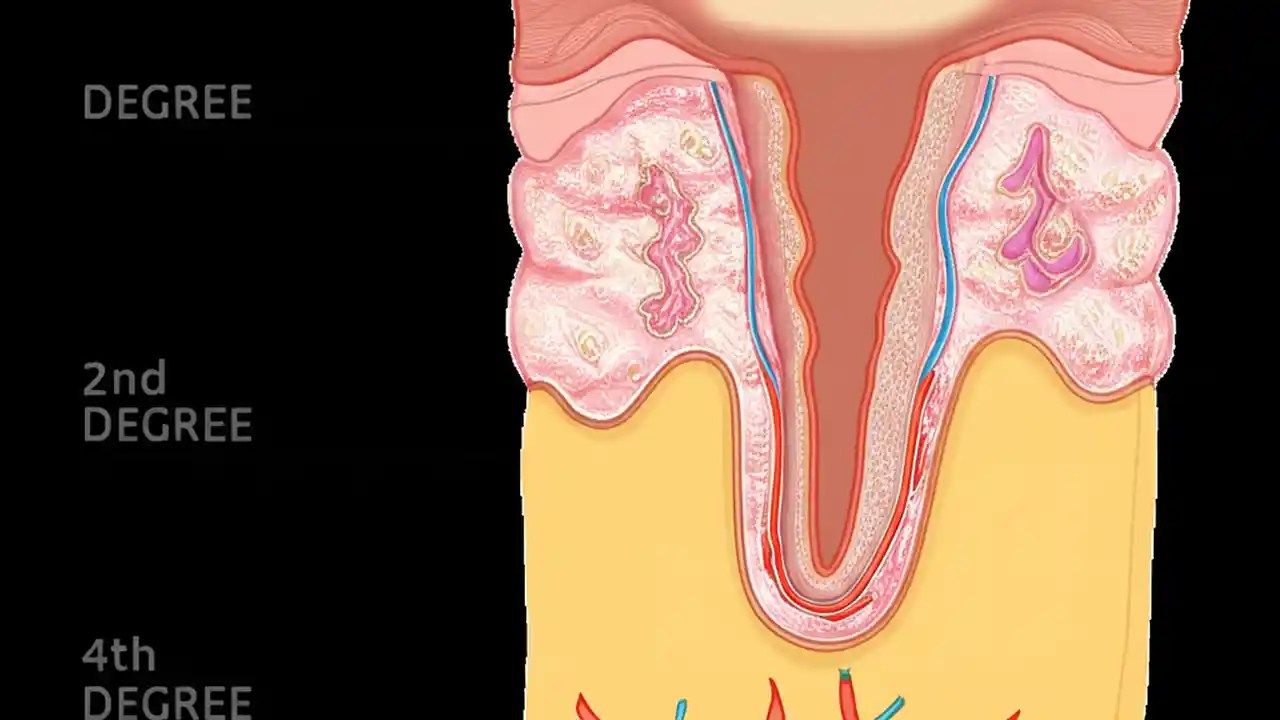 DEGREE

2nd
DEGREE

4th
DEGREE