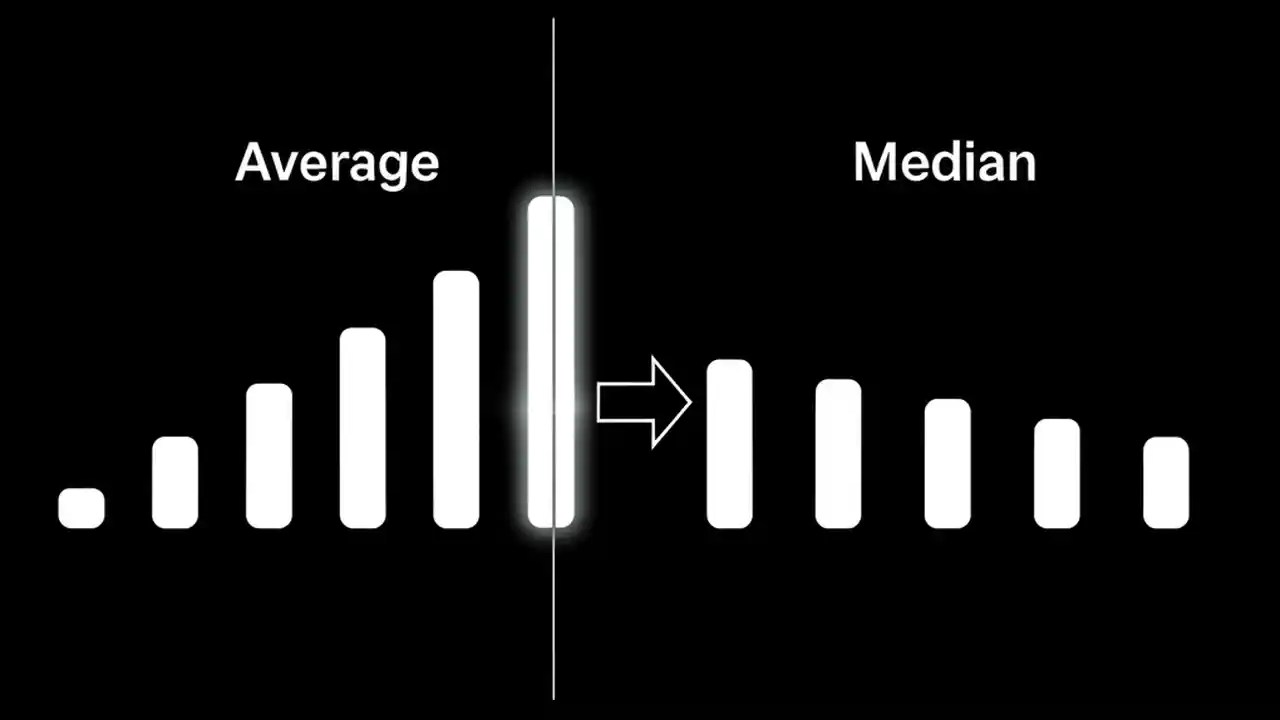 Average

Median