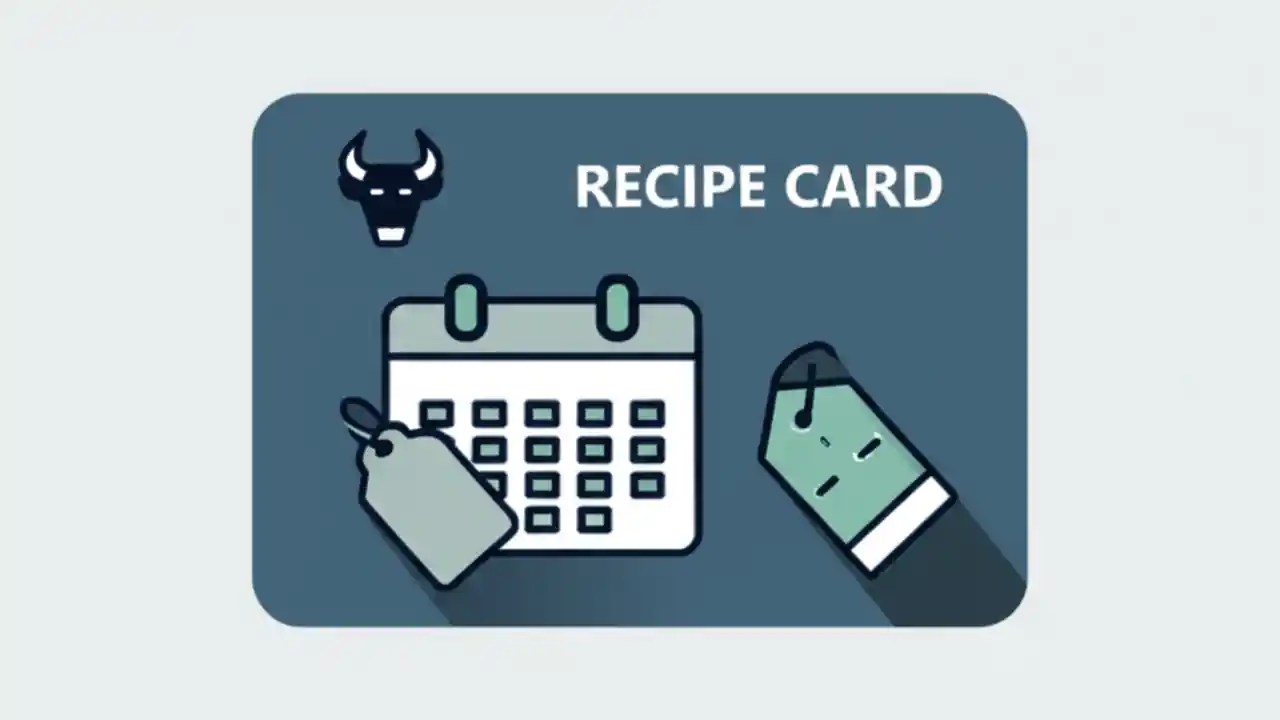 RECIPE CARD