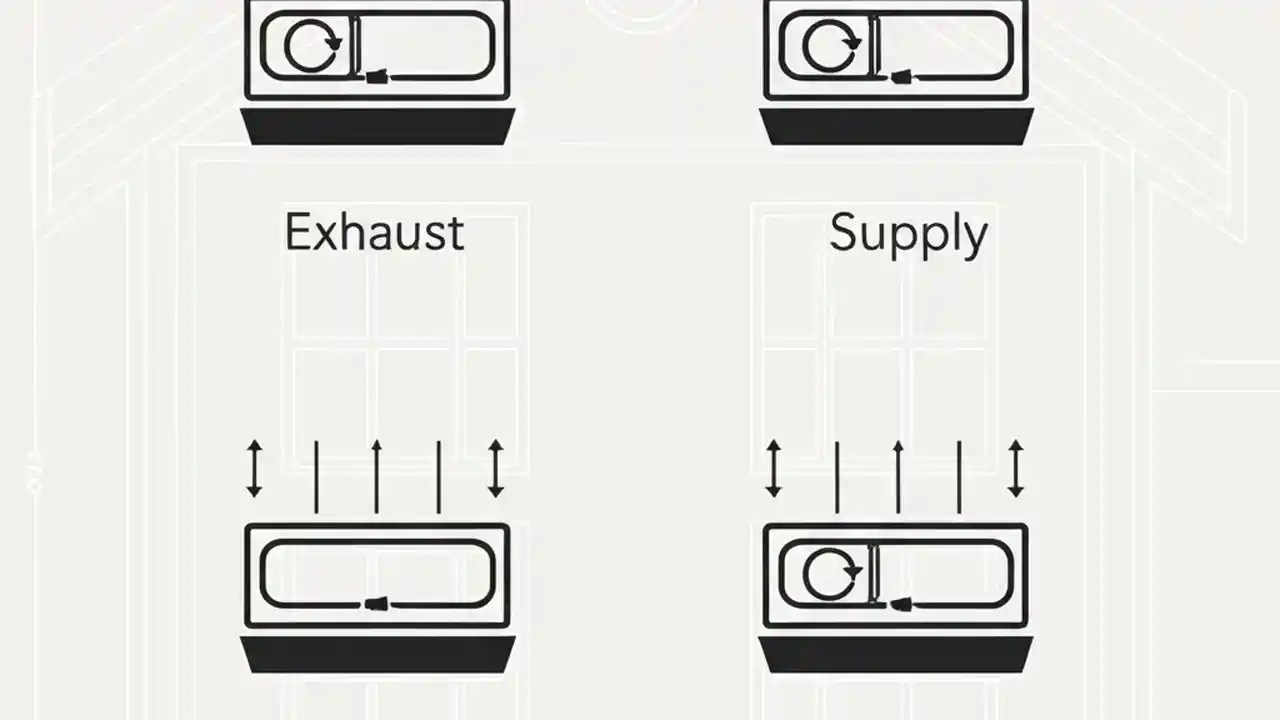 Exhaust

Supply