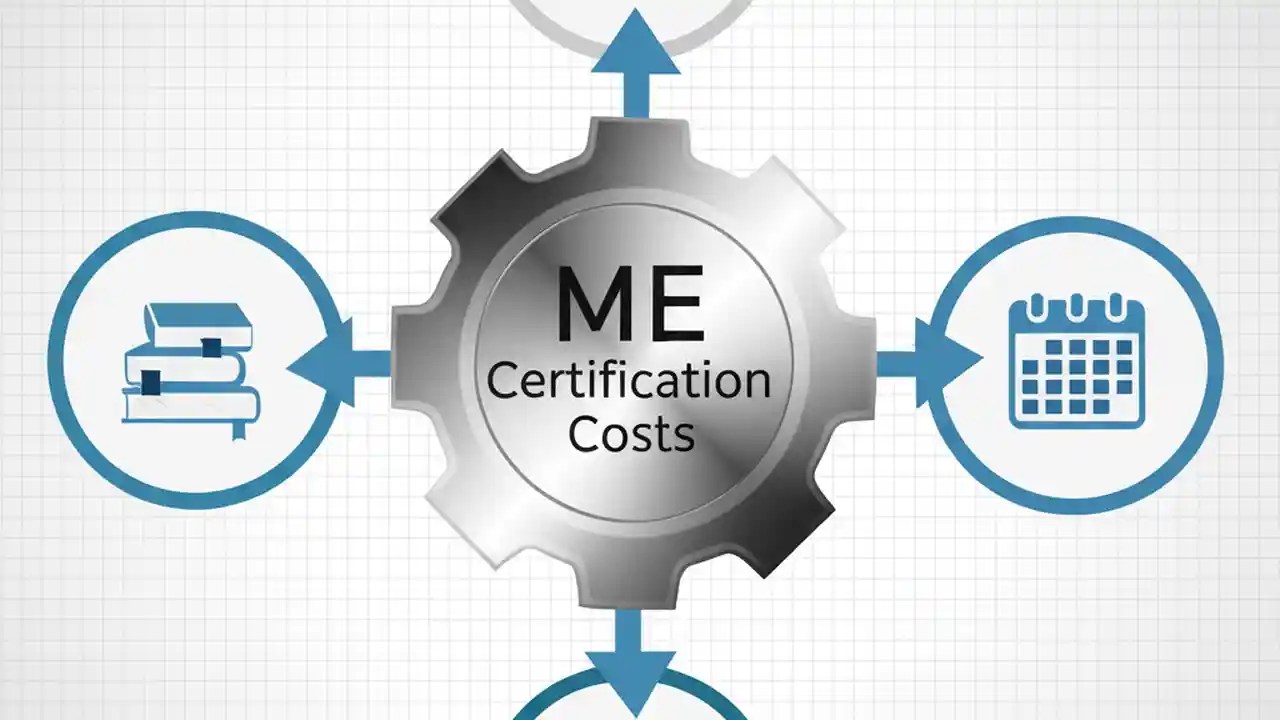 ME
Certification
Costs