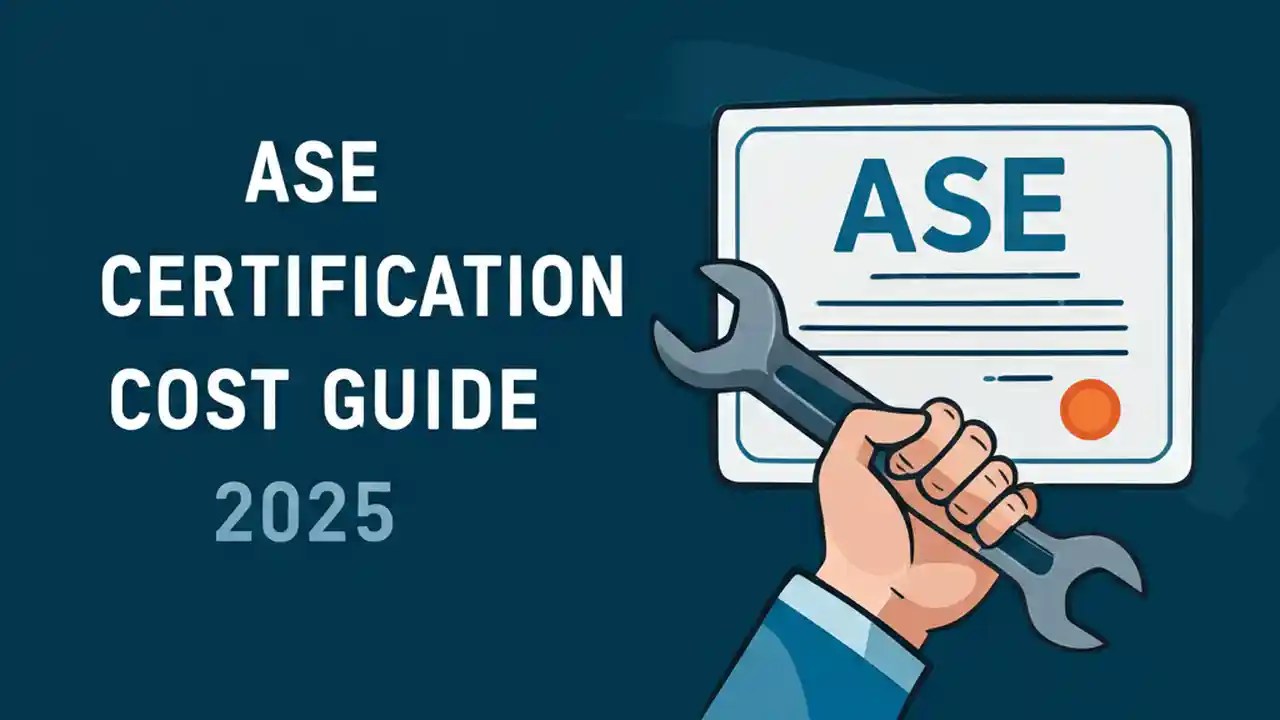 ASE
CERTIFICATION
COST GUIDE
2025

ASE