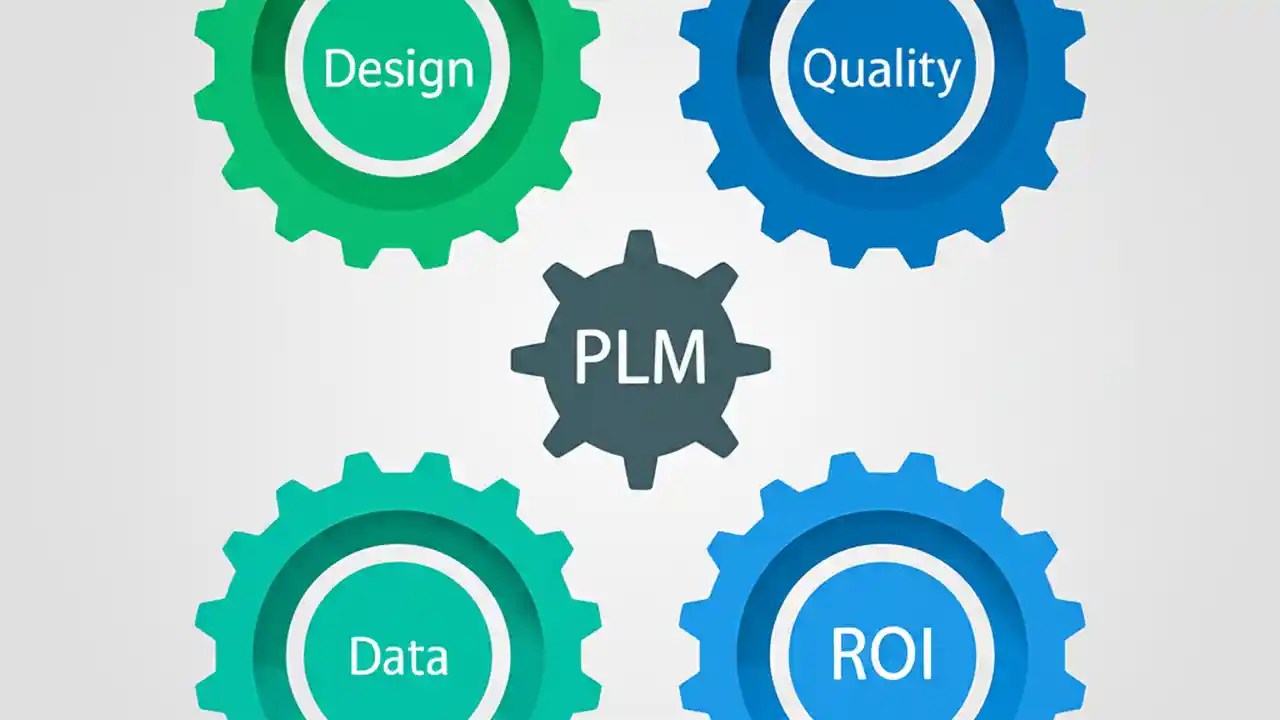 Design

Quality

PLM

Data

ROI