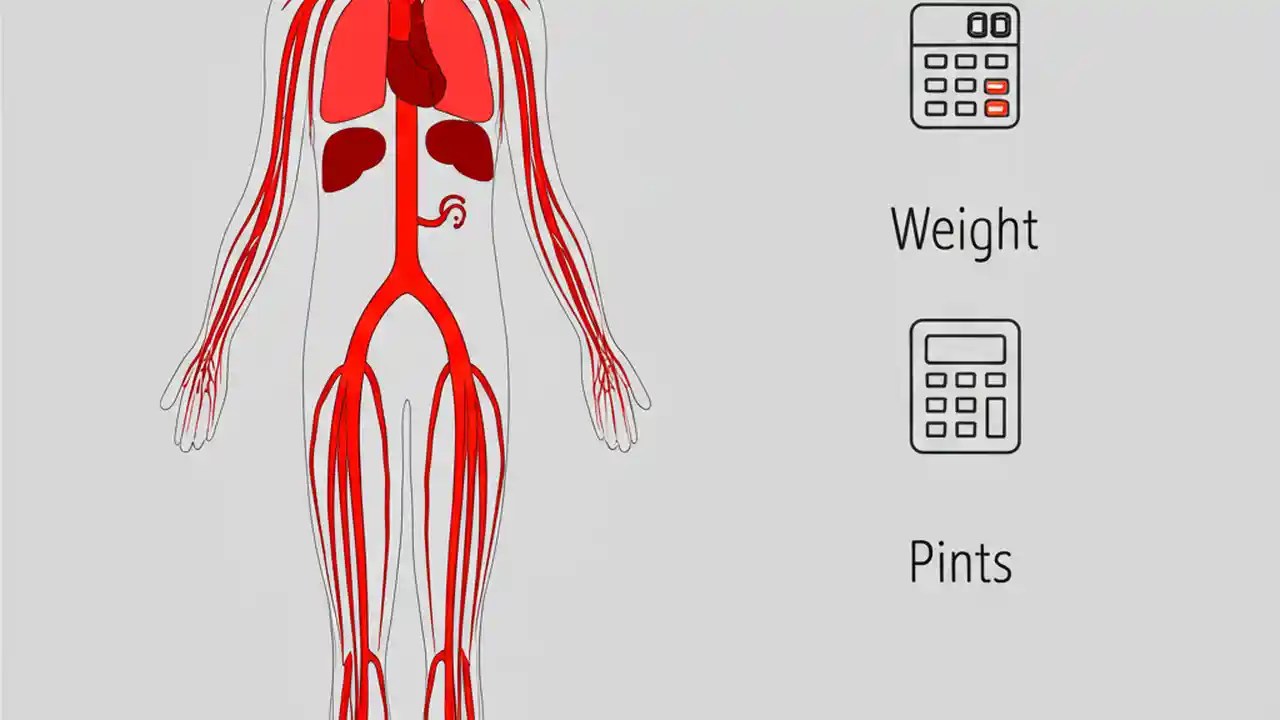 00

Weight

Pints