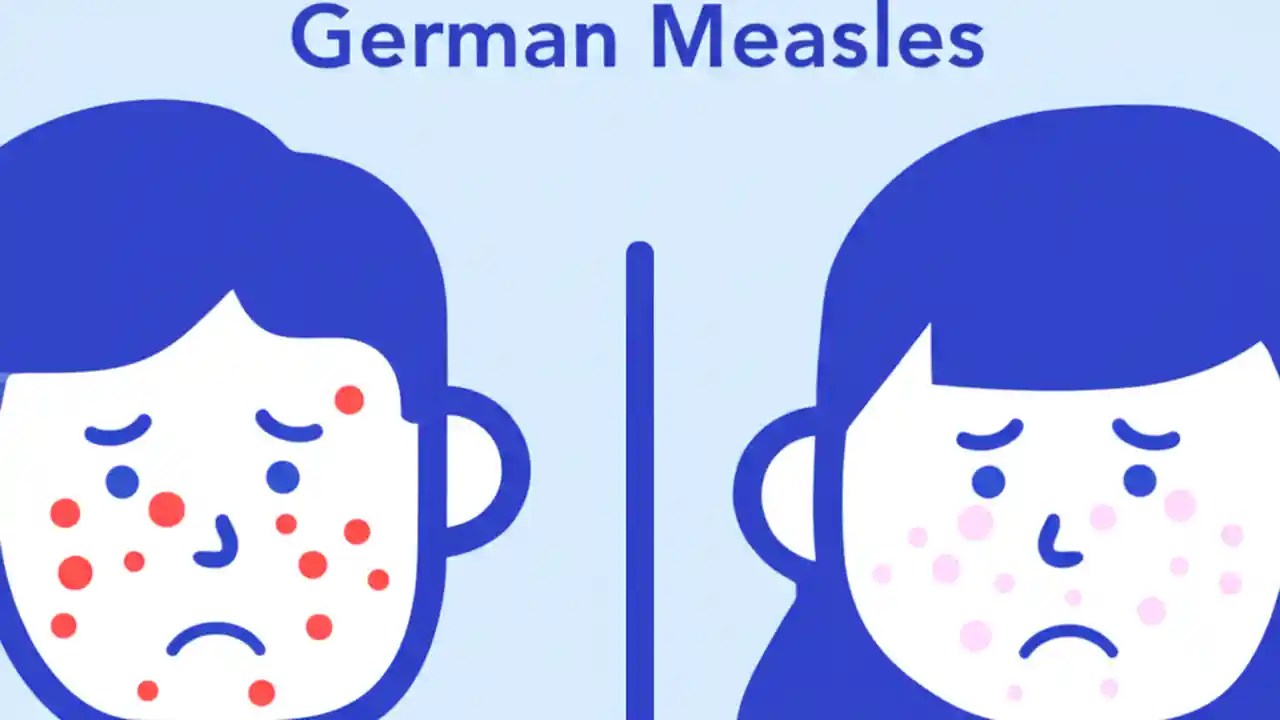 German Measles