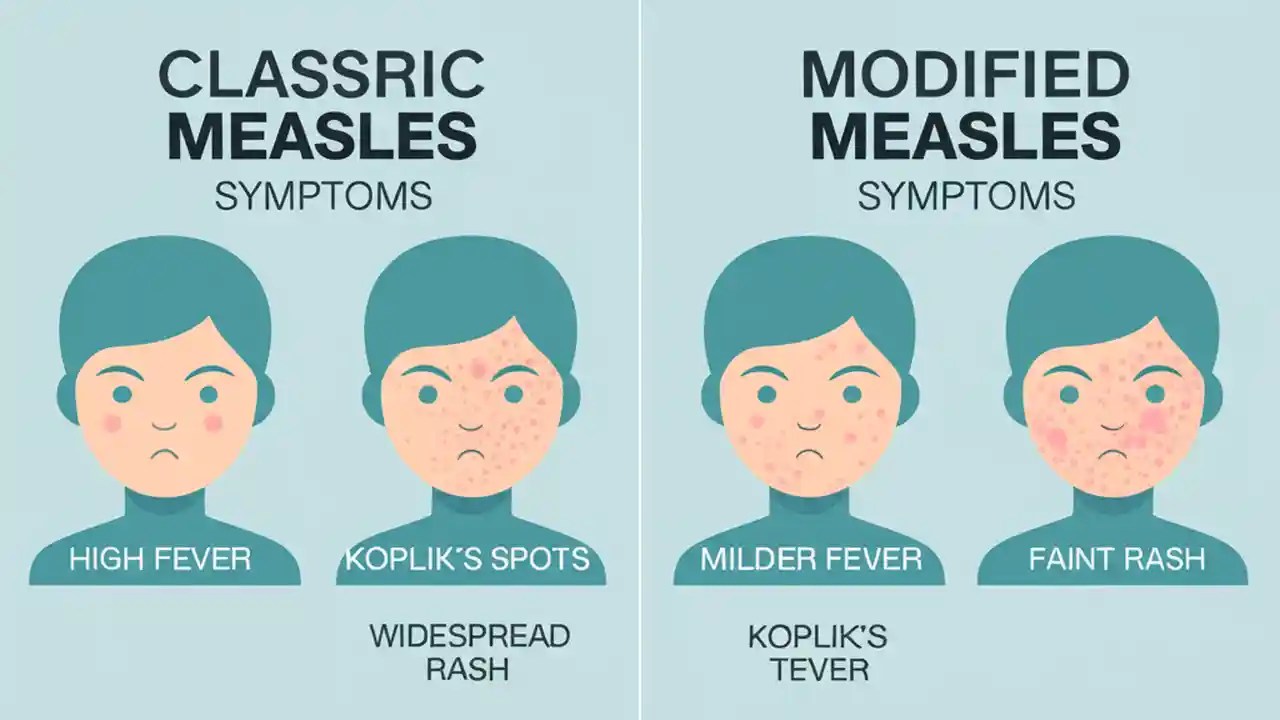 CLASSRIC MEASLES
SYMPTOMS

HIGH FEVER

KOPLIK´S SPOTS

WIDESPREAD RASH

MODIFIED MEASLES
SYMPTOMS

MILDER FEVER

FAINT RASH

KOPLIK'S TEVER