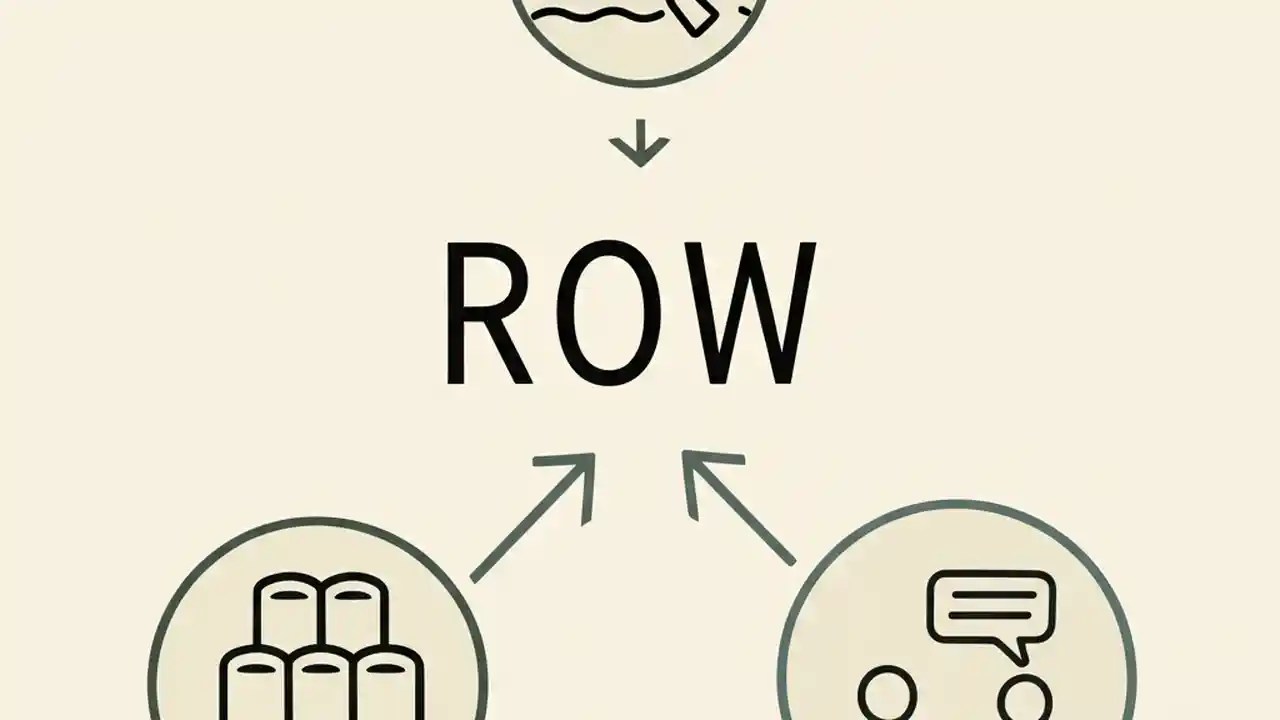 ROW