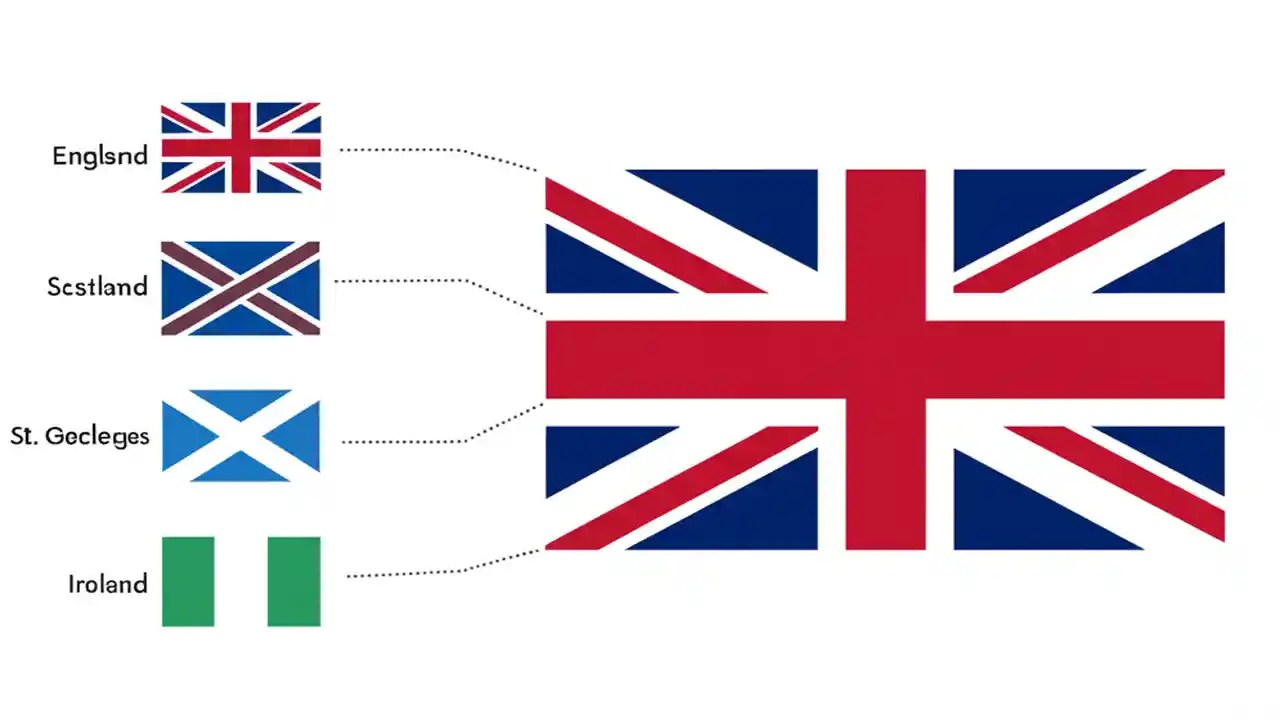 Englsnd

Scstland

St. Gecleges

Iroland